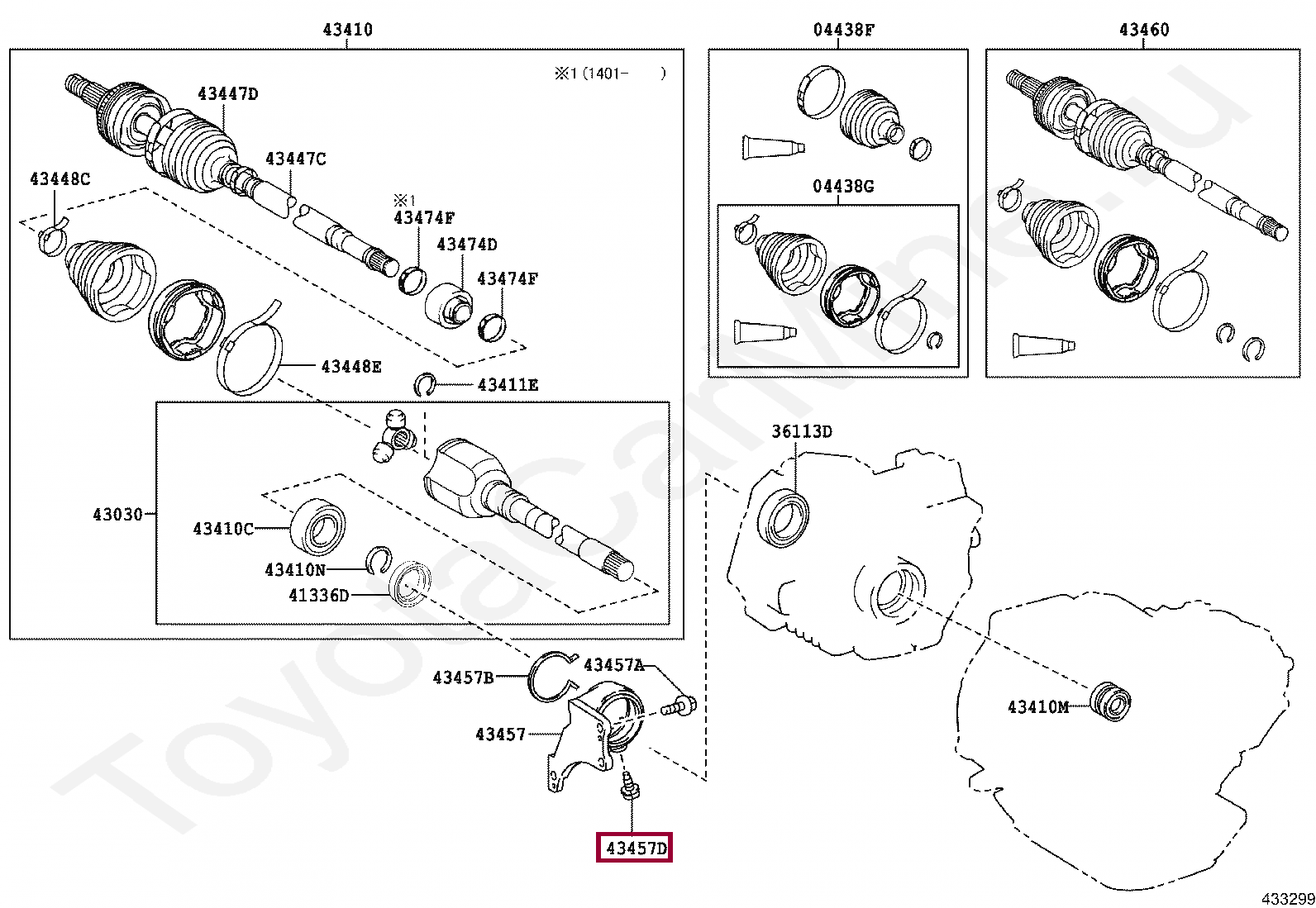 43410
04438F
43460
※1 (1401- )
43447D
43447C
43448C
※1
43474F
43474D
43474F
04438G
43448E
43411E
36113D
43030
43410C
43410N
41336D
43457B
43457A
43457
43410M
43457D
ToyotaCarMine.ru
433299