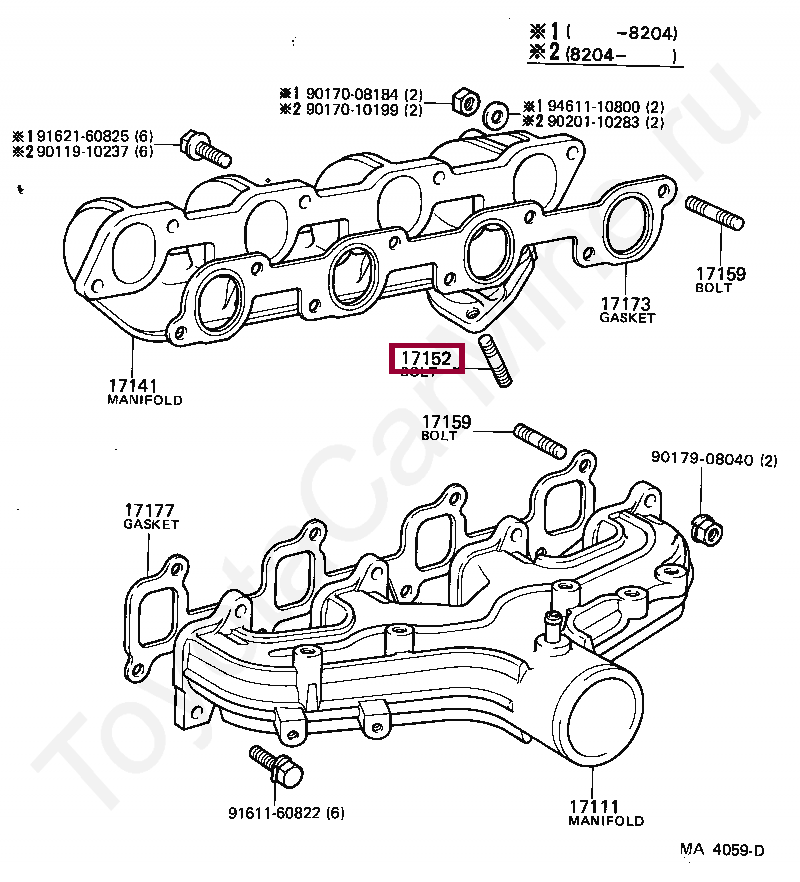 ※1 ( -8204)
※2 (8204- )

※1 90170-08184 (2)
※2 90170-10199 (2)

※1 94611-10800 (2)
※2 90201-10283 (2)

※1 91621-60825 (6)
※2 90119-10237 (6)

17159
BOLT

17173
GASKET

17152
BOLT

17141
MANIFOLD

17159
BOLT

90179-08040 (2)

17177
GASKET

91611-60822 (6)

17111
MANIFOLD

MA 4059-D

ToyotaCamry.ru