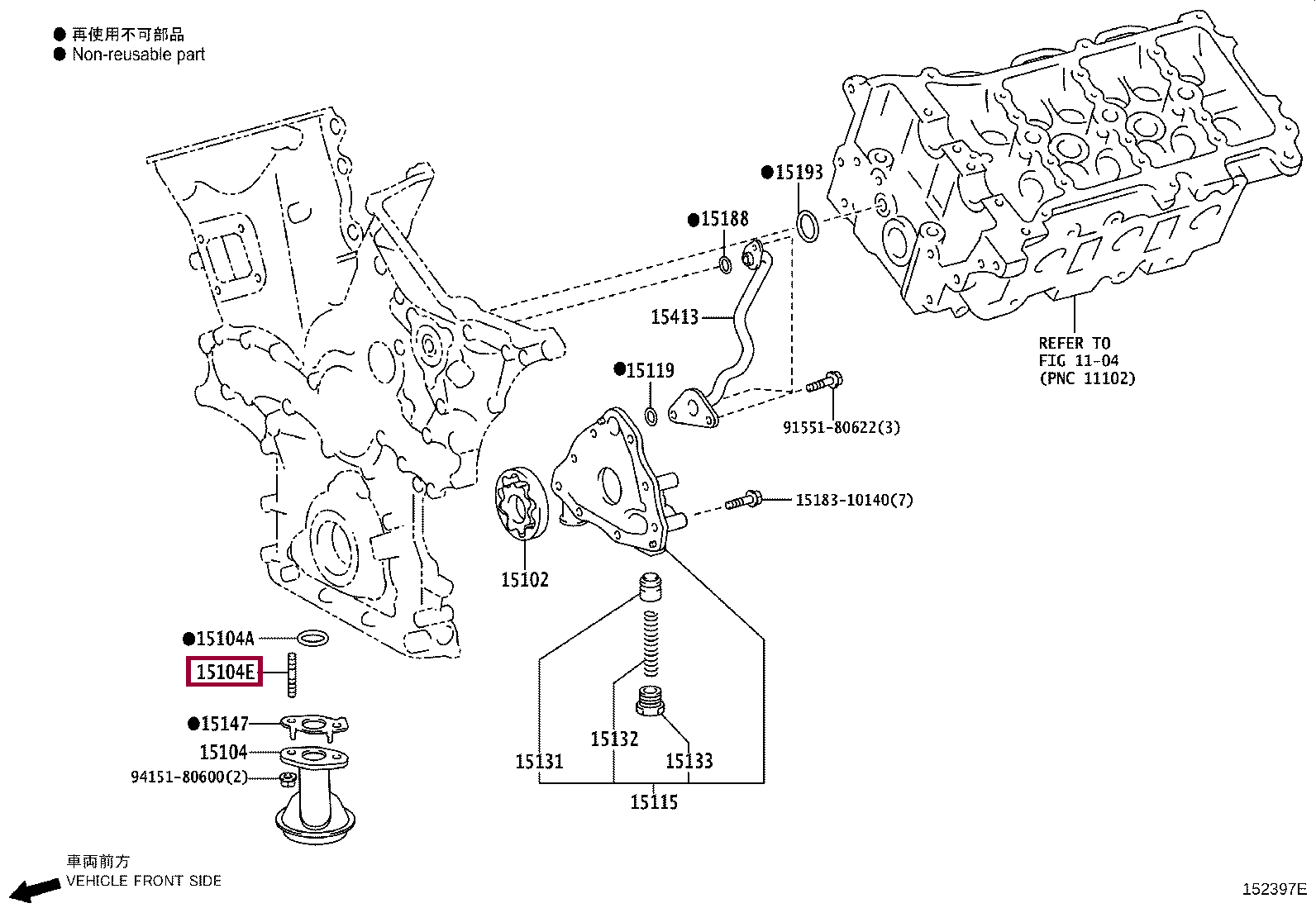 ● 再使用不可部品
● Non-reusable part

●15193

●15188

15413

●15119

91551-80622(3)

REFER TO
FIG 11-04
(PNC 11102)

15183-10140(7)

15102

●15104A

15104E

●15147

15104

94151-80600(2)

15132

15131

15133

15115

車両前方
VEHICLE FRONT SIDE

152397E