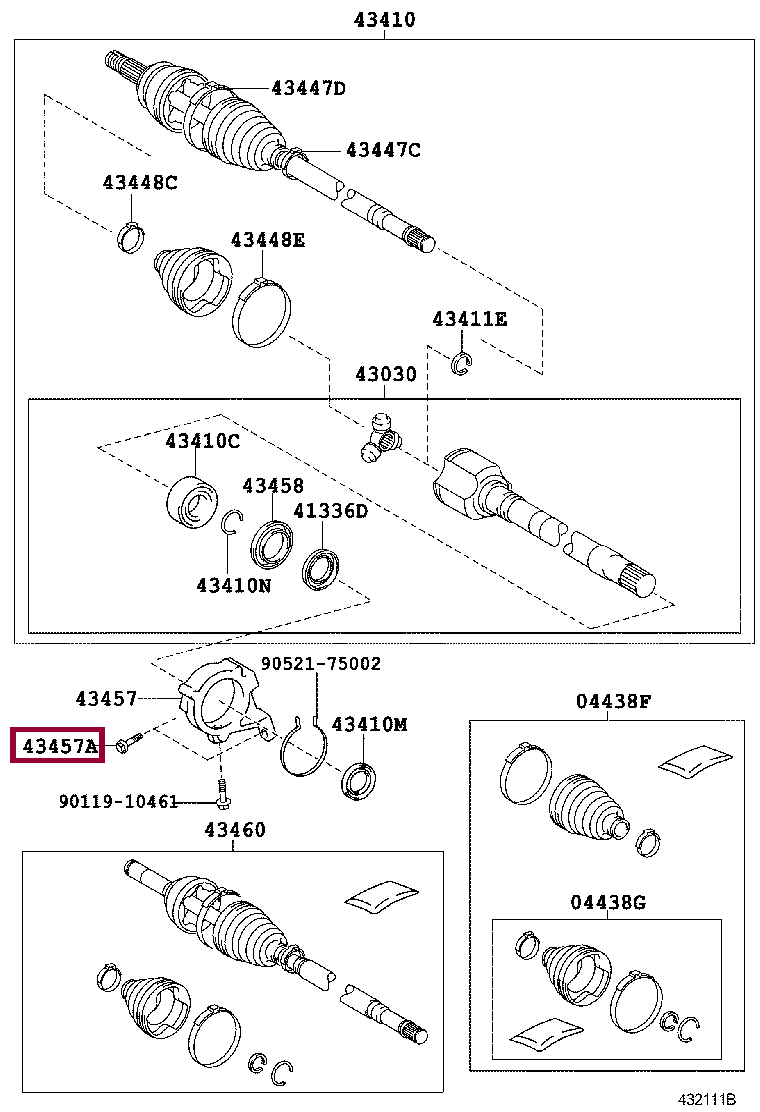 43410
43447D
43447C
43448C
43448E
43411E
43030
43410C
43458
41336D
43410N
90521-75002
43457
43410M
43457A
90119-10461
43460
04438F
04438G
432111B