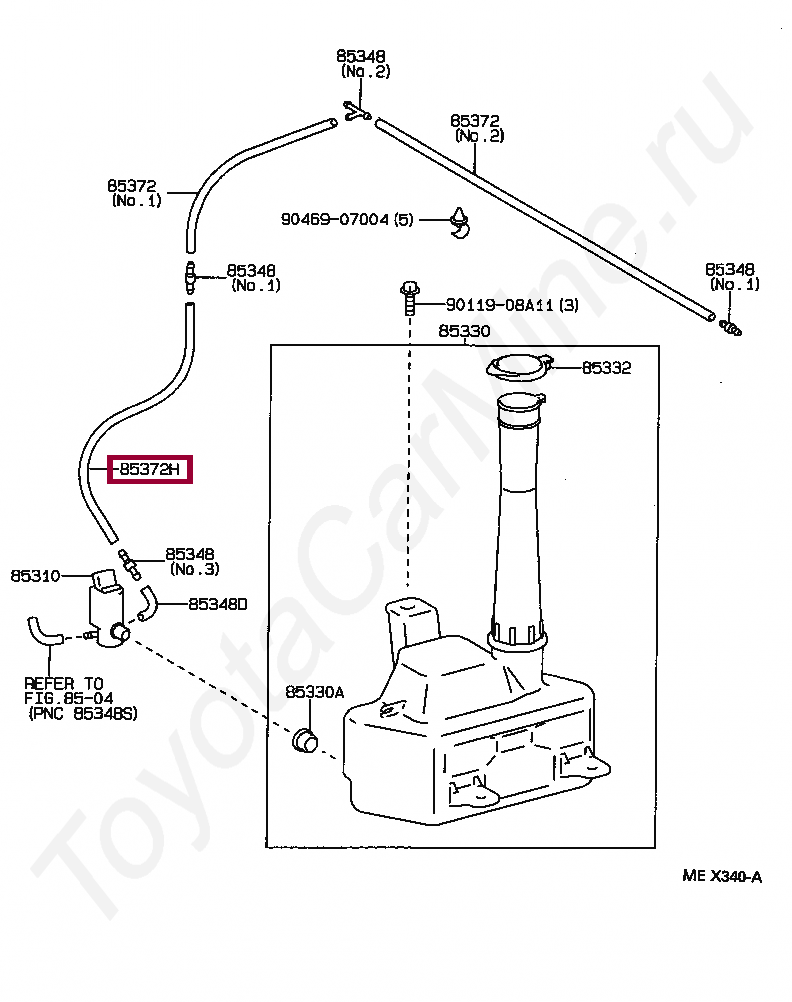 85348
(No.2)

85372
(No.2)

85372
(No.1)

90469-07004 (5)

85348
(No.1)

85348
(No.1)

90119-08A11 (3)

85330

85332

85372H

85348
(No.3)

85310

85348D

REFER TO
FIG.85-04
(PNC 85348S)

85330A

ME X340-A

ToyotaCarMine.ru