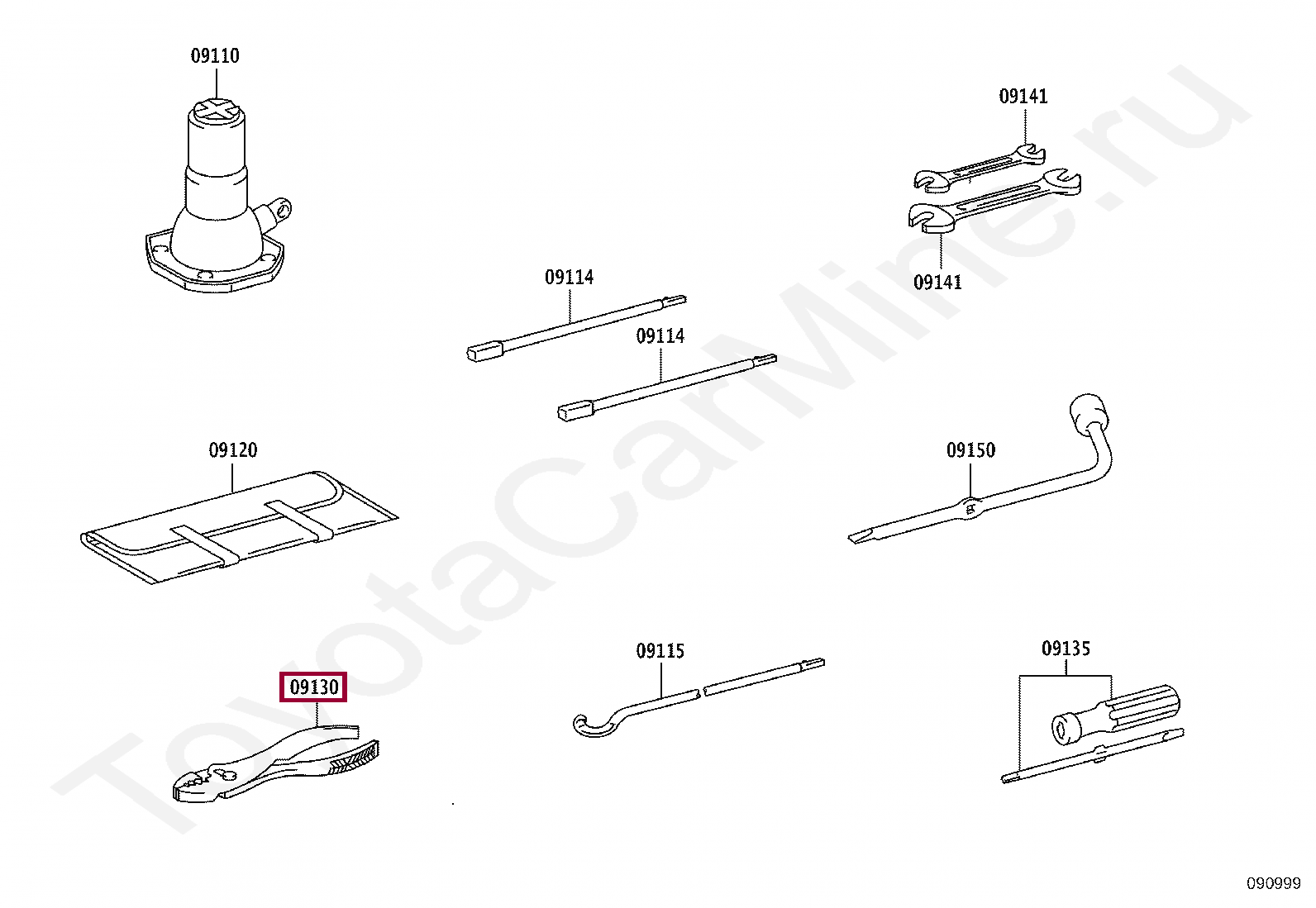 09110

09141

09141

09114

09114

09120

09150

09115

09135

09130

ToyotaCarMine.ru

090999