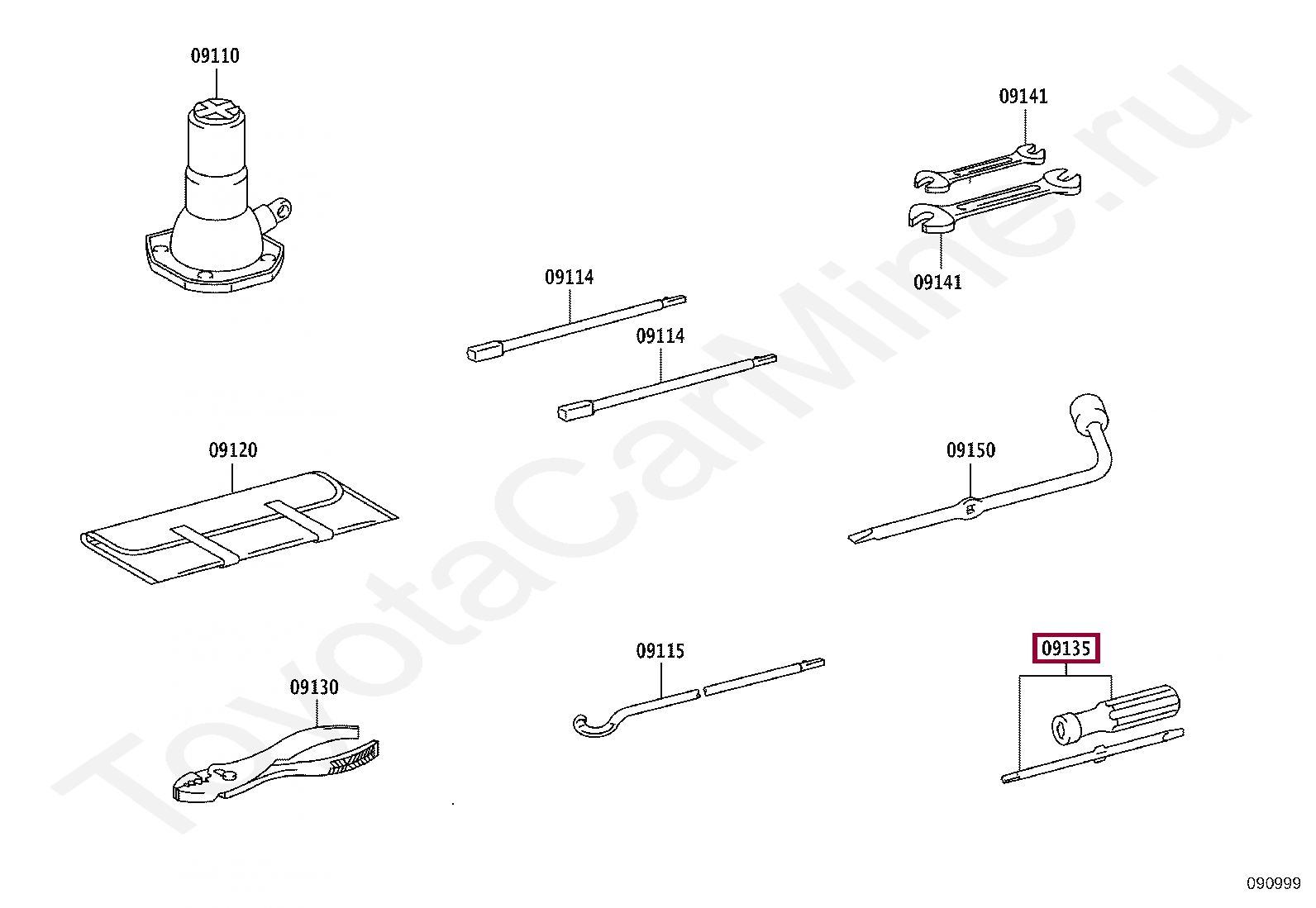 09110

09141

09141

09114

09114

09120

09150

09115

09135

09130

ToyotaCarMine.ru

090999