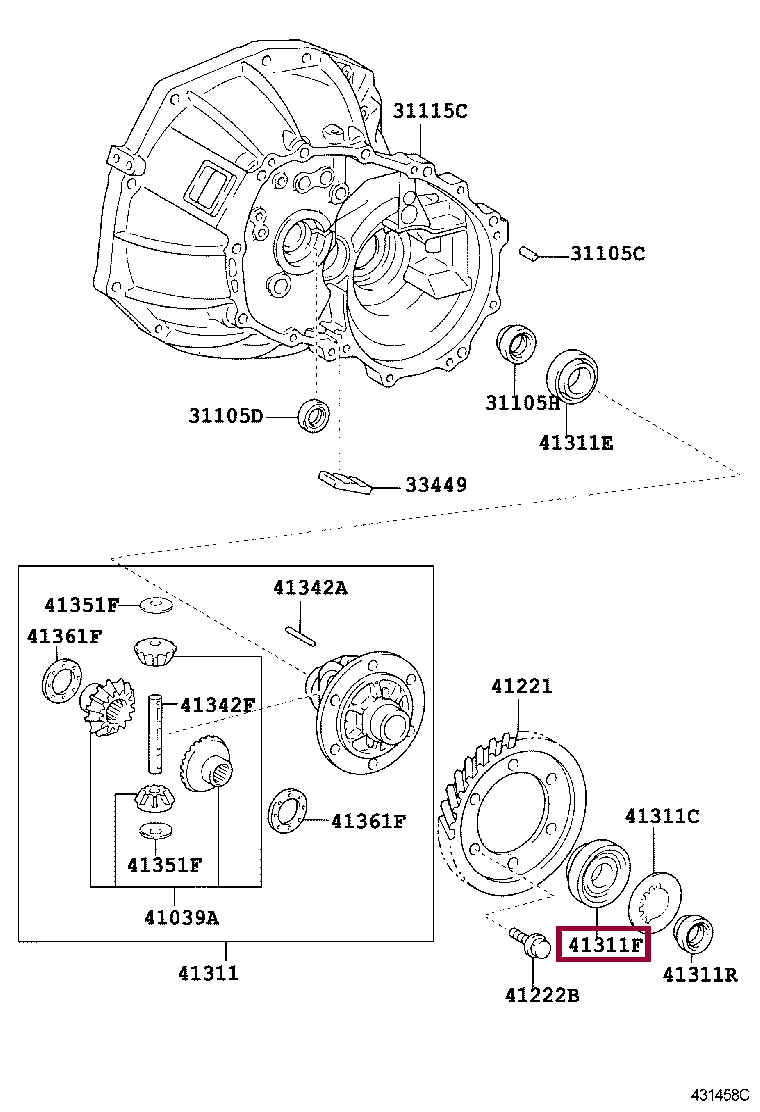 31115C
31105C
31105H
31105D
41311E
33449
41342A
41351F
41361F
41342F
41361F
41351F
41039A
41311
41221
41311C
41311F
41311R
41222B
431458C