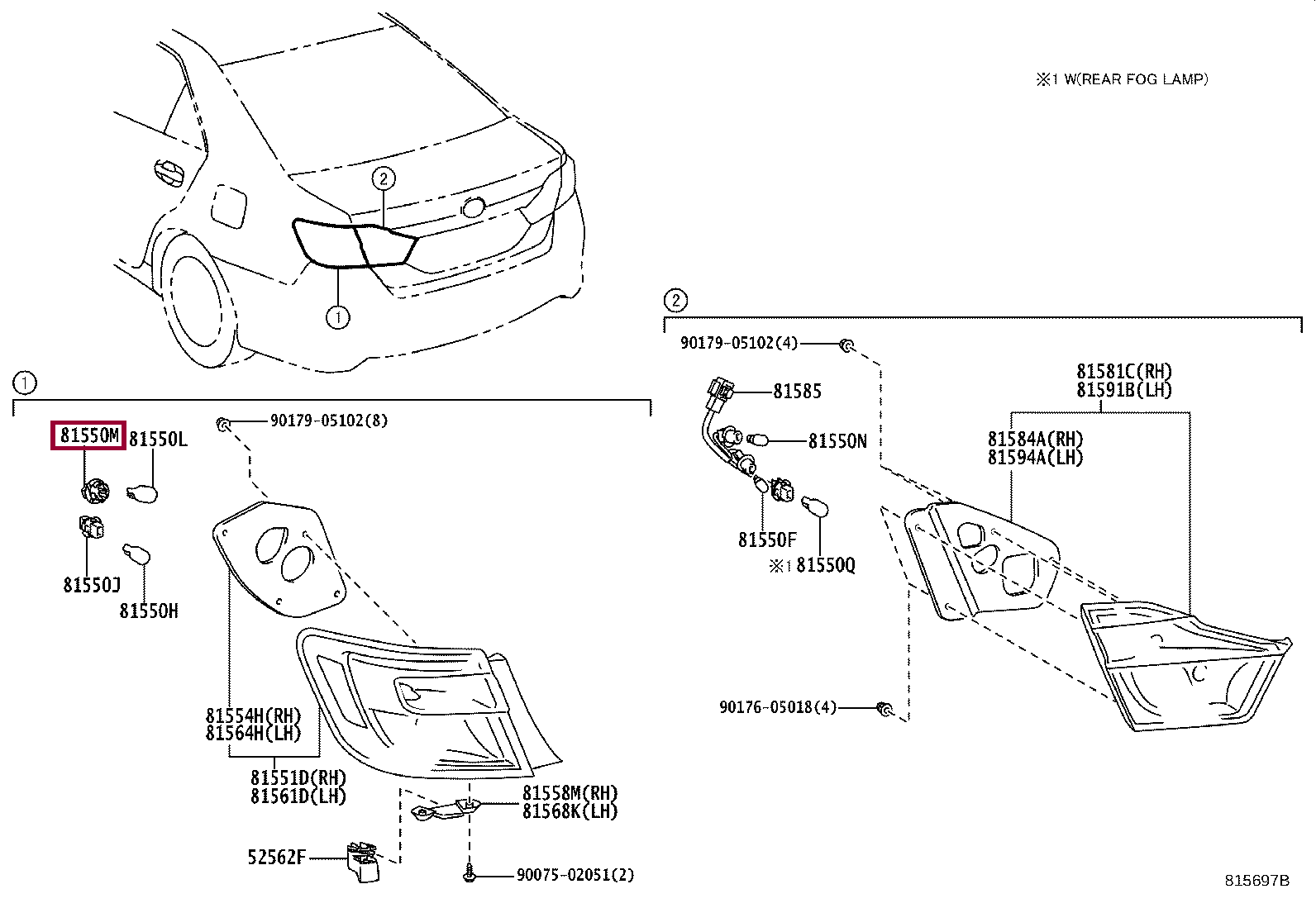 ※1 W(REAR FOG LAMP)

2

1

1

81550M

81550L

90179-05102(8)

81550J

81550H

81554H(RH)
81564H(LH)

81551D(RH)
81561D(LH)

81558M(RH)
81568K(LH)

52562F

90075-02051(2)

2

90179-05102(4)

81585

81550N

81550F

※1 81550Q

81581C(RH)
81591B(LH)

81584A(RH)
81594A(LH)

90176-05018(4)

815697B