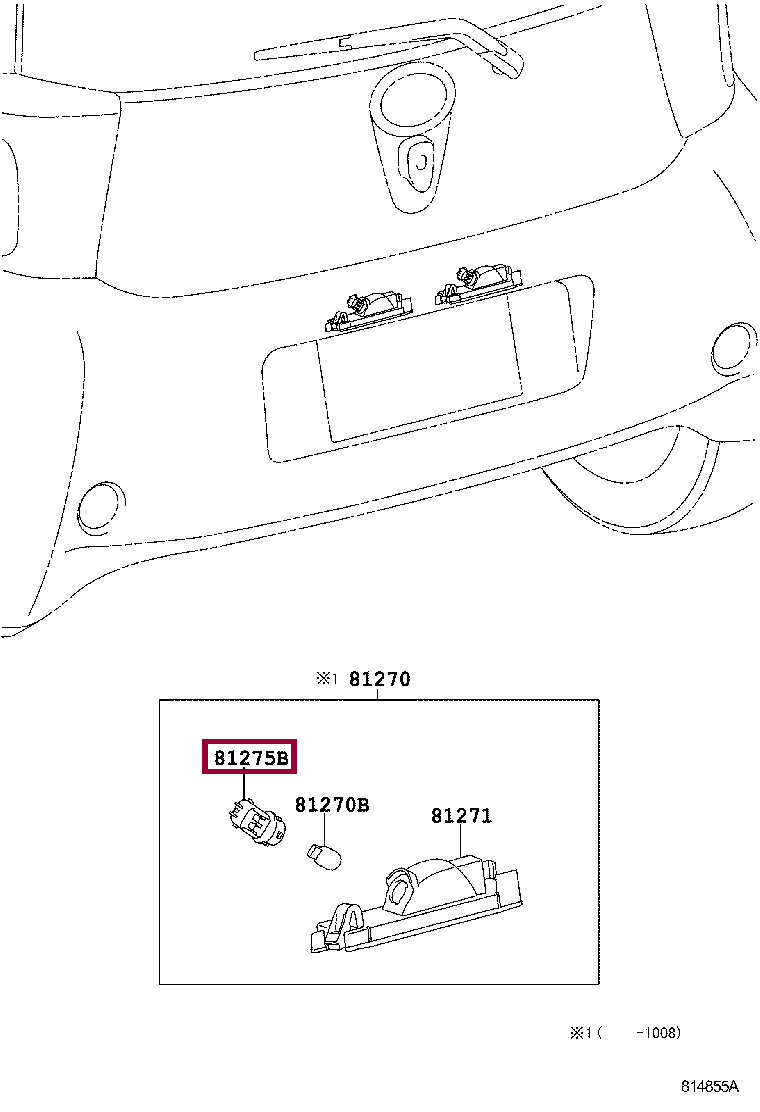 ※1 81270

81275B

81270B

81271

※1 (    -1008)

814855A