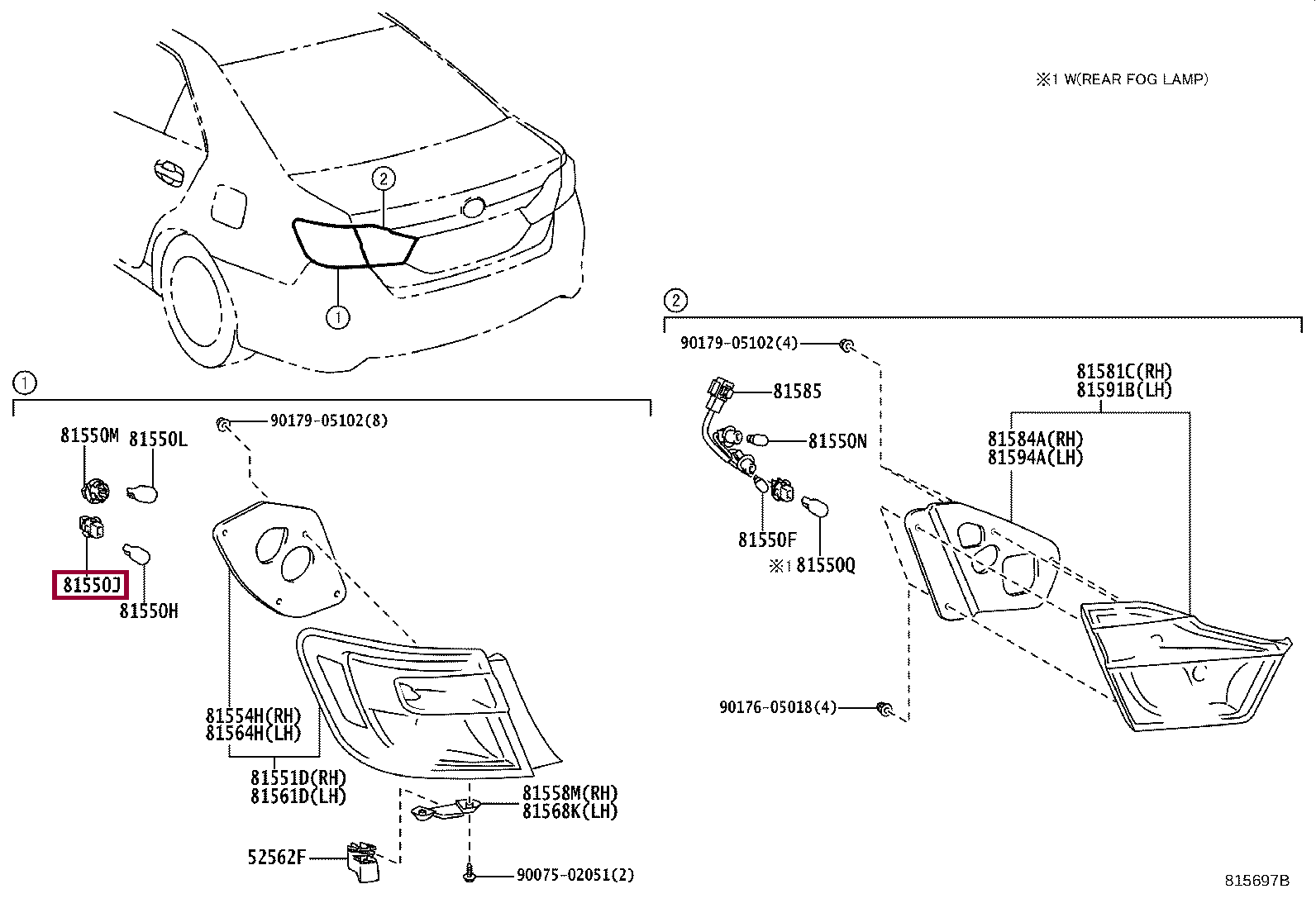 ※1 W(REAR FOG LAMP)

2

1

1

81550M
81550L
90179-05102(8)
81550J
81550H
81554H(RH)
81564H(LH)
81551D(RH)
81561D(LH)
81558M(RH)
81568K(LH)
52562F
90075-02051(2)

2

90179-05102(4)
81585
81550N
81550F
※1 81550Q
81581C(RH)
81591B(LH)
81584A(RH)
81594A(LH)
90176-05018(4)

815697B