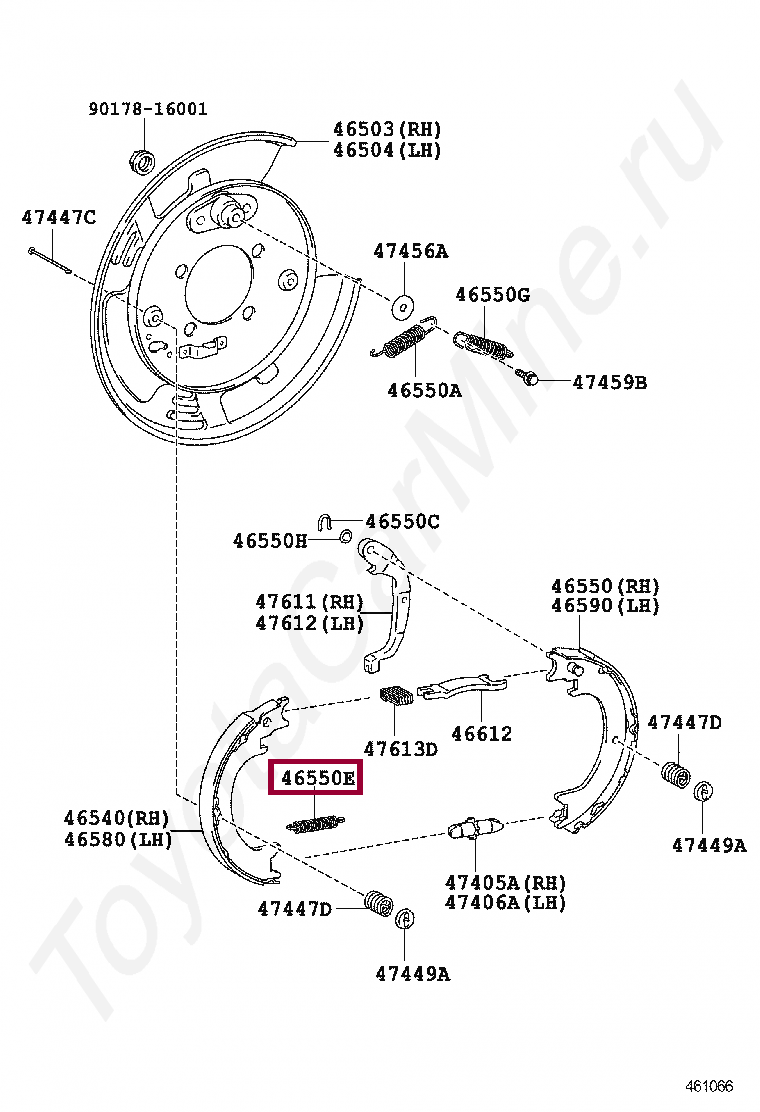 90178-16001
46503(RH)
46504(LH)
47447C
47456A
46550G
46550A
47459B
46550C
46550H
47611(RH)
47612(LH)
46550(RH)
46590(LH)
47613D
46612
47447D
46550E
46540(RH)
46580(LH)
47449A
47405A(RH)
47406A(LH)
47447D
47449A
ToyotaCarMine.ru
461066