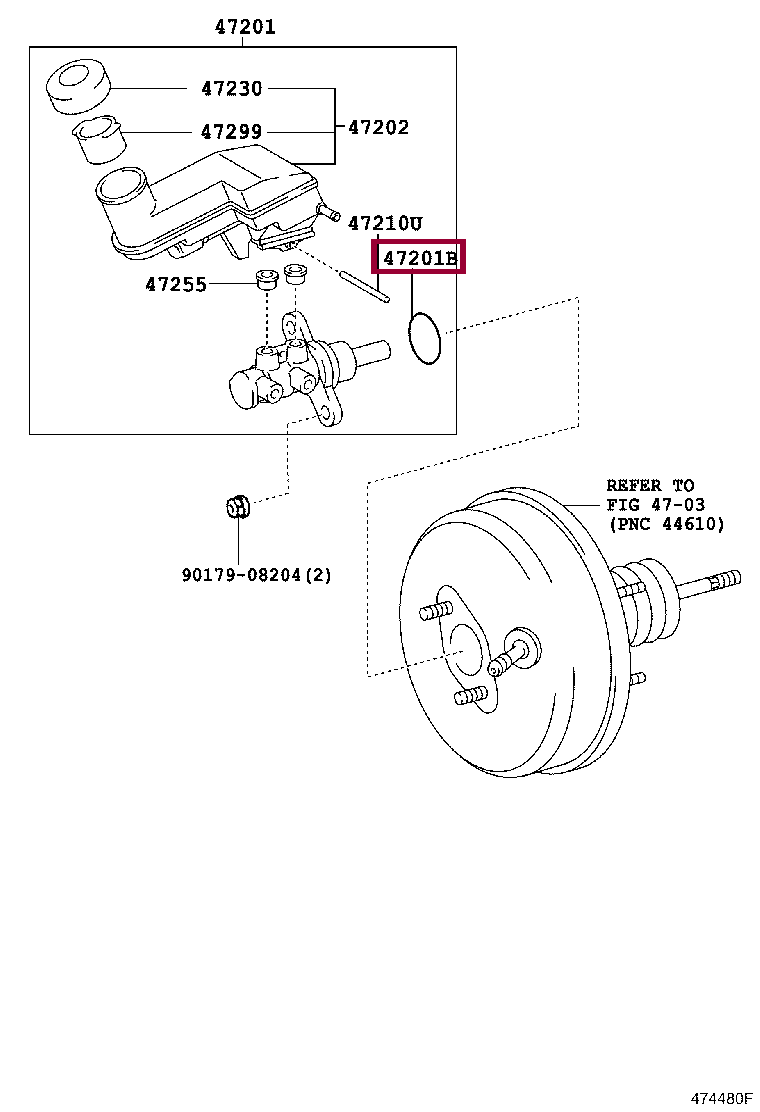 47201
47230
47299
47202
47210U
47201B
47255
90179-08204(2)
REFER TO
FIG 47-03
(PNC 44610)
474480F