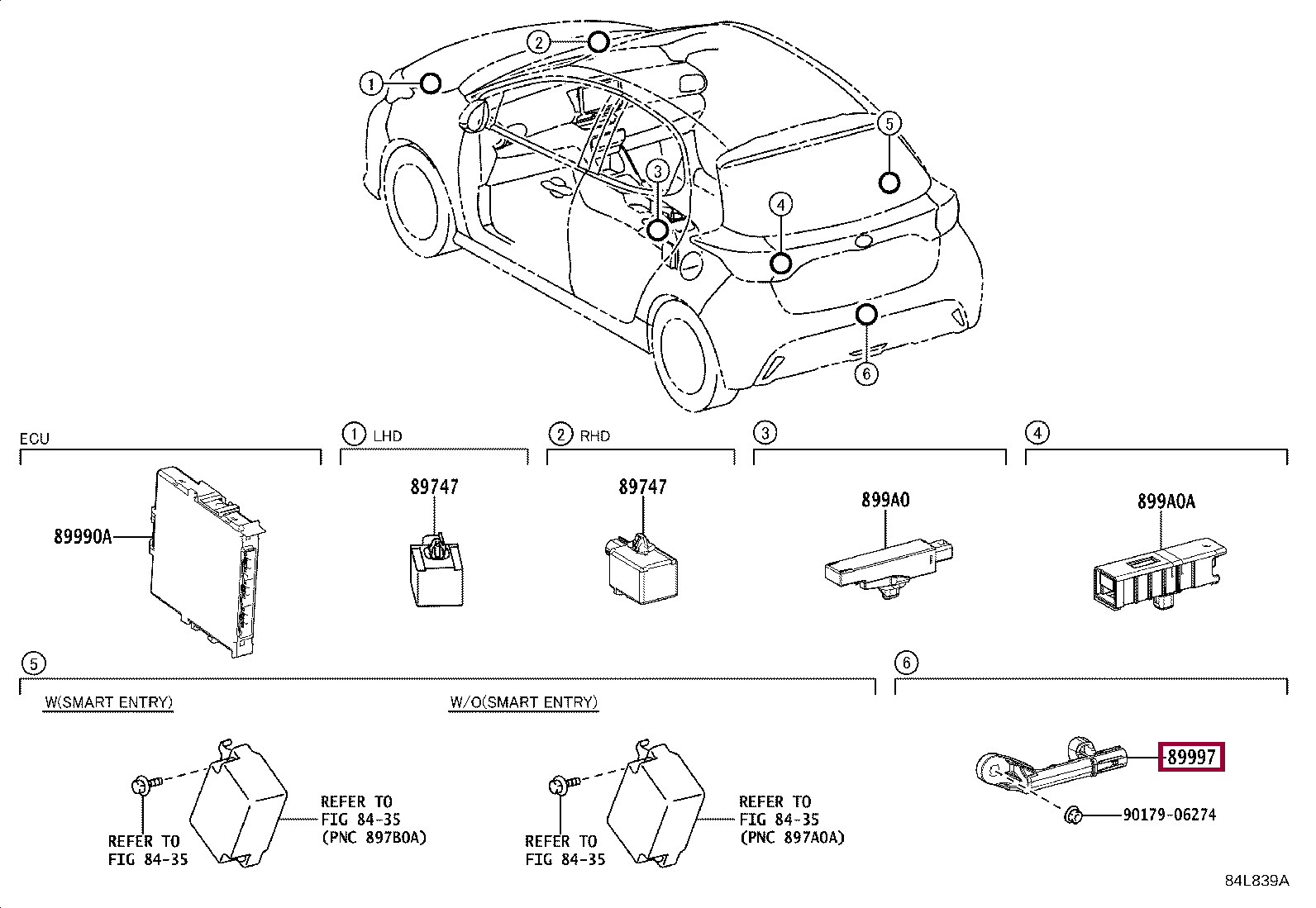 2
1
5
3
4
6

ECU
89990A

1 LHD
89747

2 RHD
89747

3
899A0

4
899A0A

5
W(SMART ENTRY)
REFER TO FIG 84-35
REFER TO FIG 84-35 (PNC 897B0A)

W/O(SMART ENTRY)
REFER TO FIG 84-35
REFER TO FIG 84-35 (PNC 897A0A)

6
89997
90179-06274

84L839A