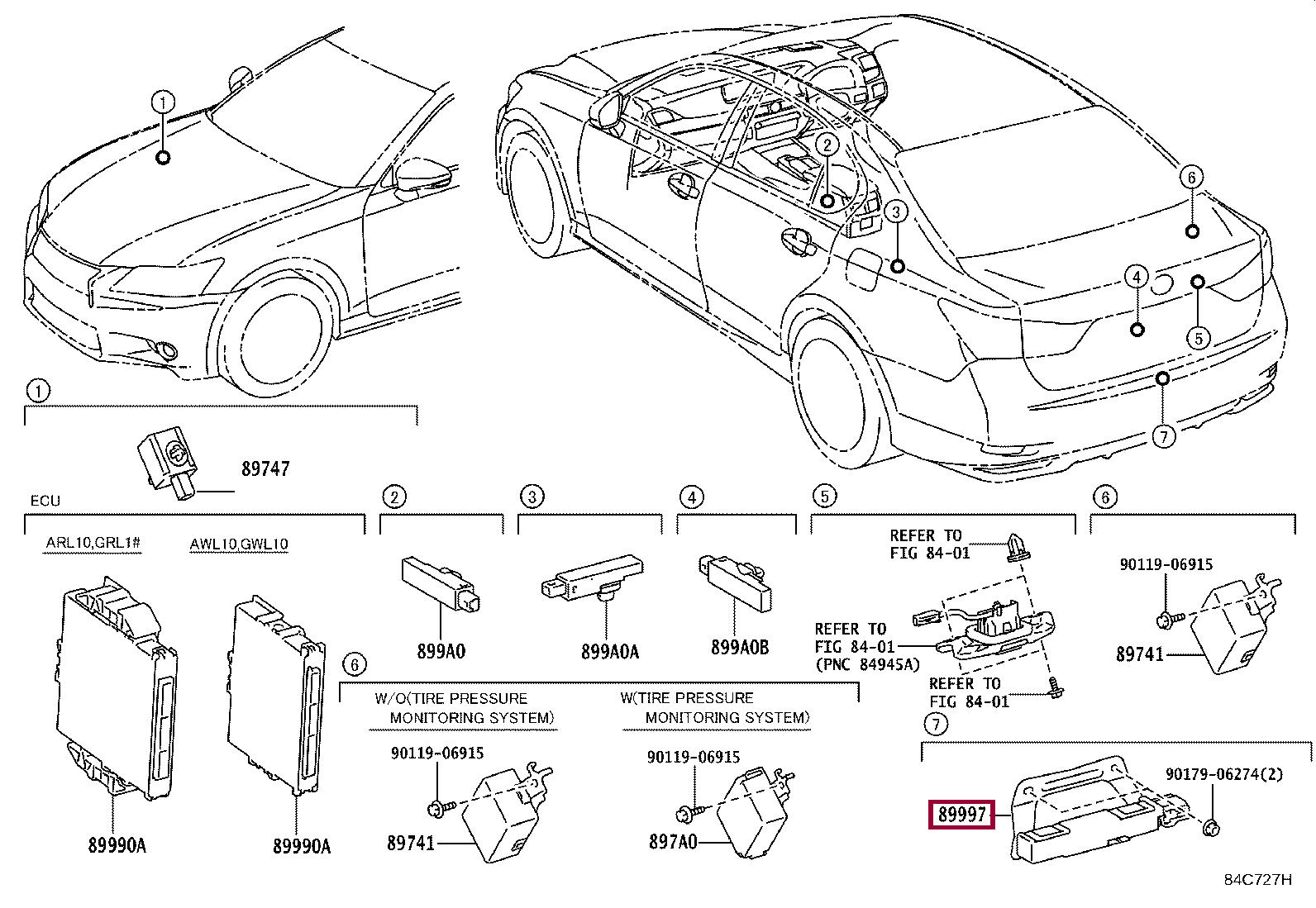 1
2
3
6
4
5
7

1
89747

ECU
ARL10,GRL1#
AWL10,GWL10
89990A
89990A

2
899A0

3
899A0A

4
899A0B

5
REFER TO FIG 84-01
REFER TO FIG 84-01 (PNC 84945A)
REFER TO FIG 84-01

6
90119-06915
89741

6
W/O(TIRE PRESSURE MONITORING SYSTEM)
90119-06915
89741
W(TIRE PRESSURE MONITORING SYSTEM)
90119-06915
897A0

7
89997
90179-06274(2)

84C727H