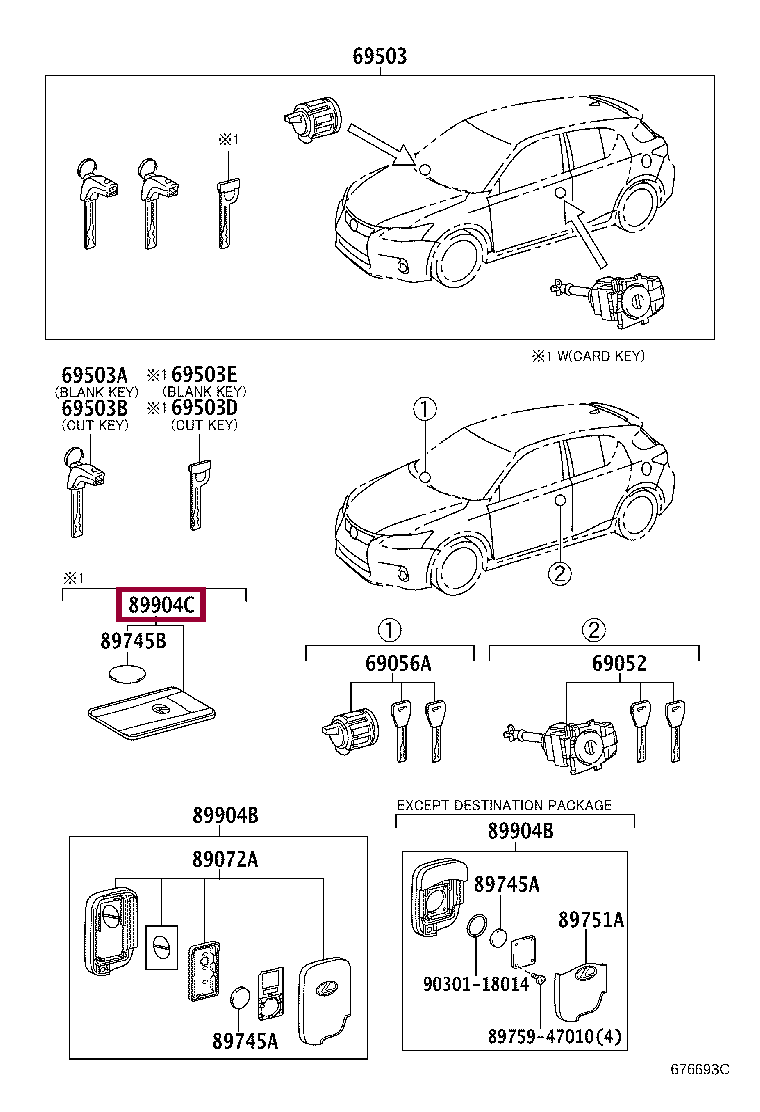 69503

※1

※1 W(CARD KEY)

69503A
(BLANK KEY)
69503B
(CUT KEY)

※1 69503E
(BLANK KEY)
※1 69503D
(CUT KEY)

①

②

※1

89904C

89745B

①

69056A

②

69052

89904B

89072A

89745A

EXCEPT DESTINATION PACKAGE

89904B

89745A

89751A

90301-18014

89759-47010(4)

676693C