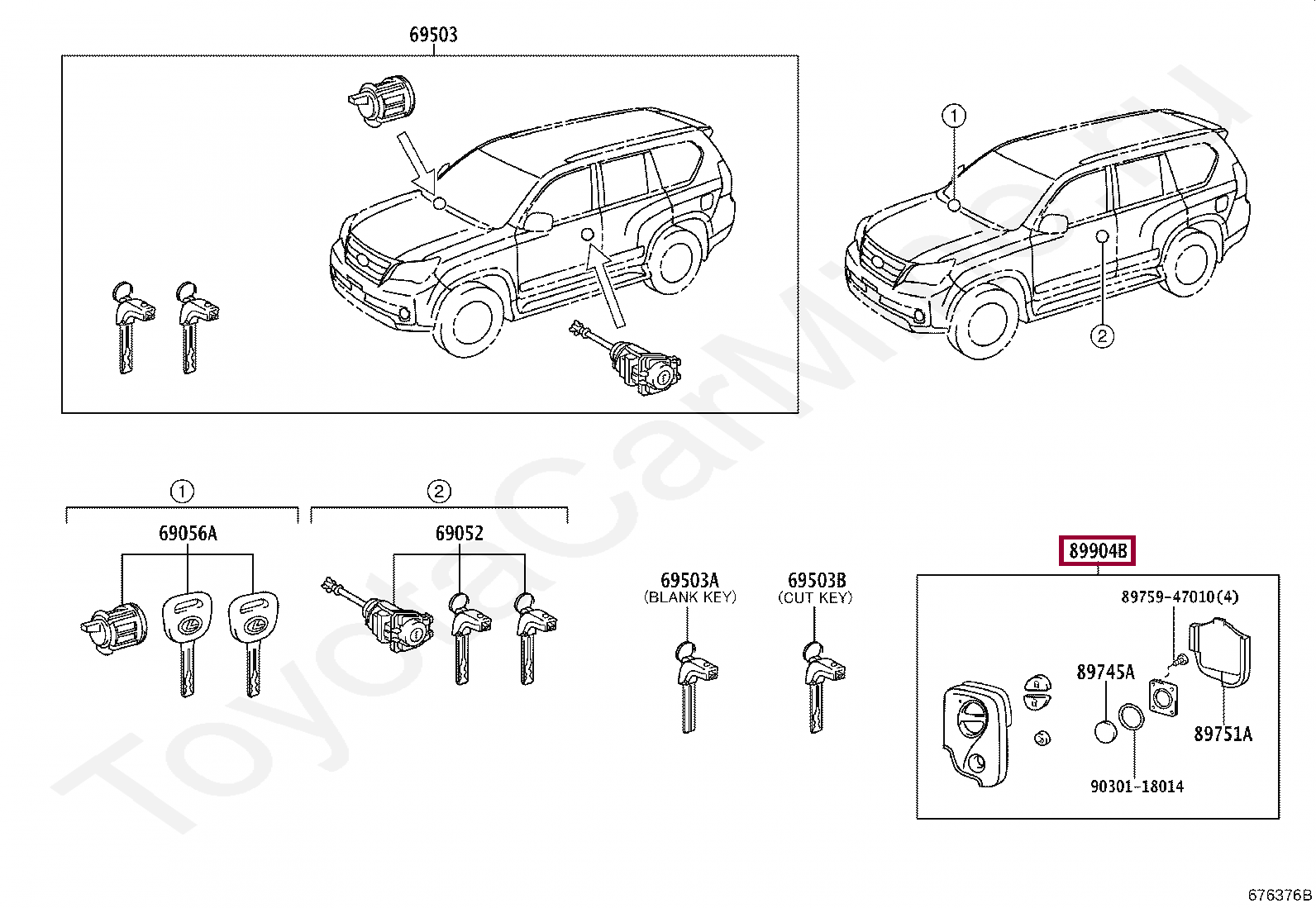 69503

1

2

1

69056A

2

69052

69503A
(BLANK KEY)

69503B
(CUT KEY)

89904B

89759-47010(4)

89745A

89751A

90301-18014

ToyotaCarMisc.ru

676376B