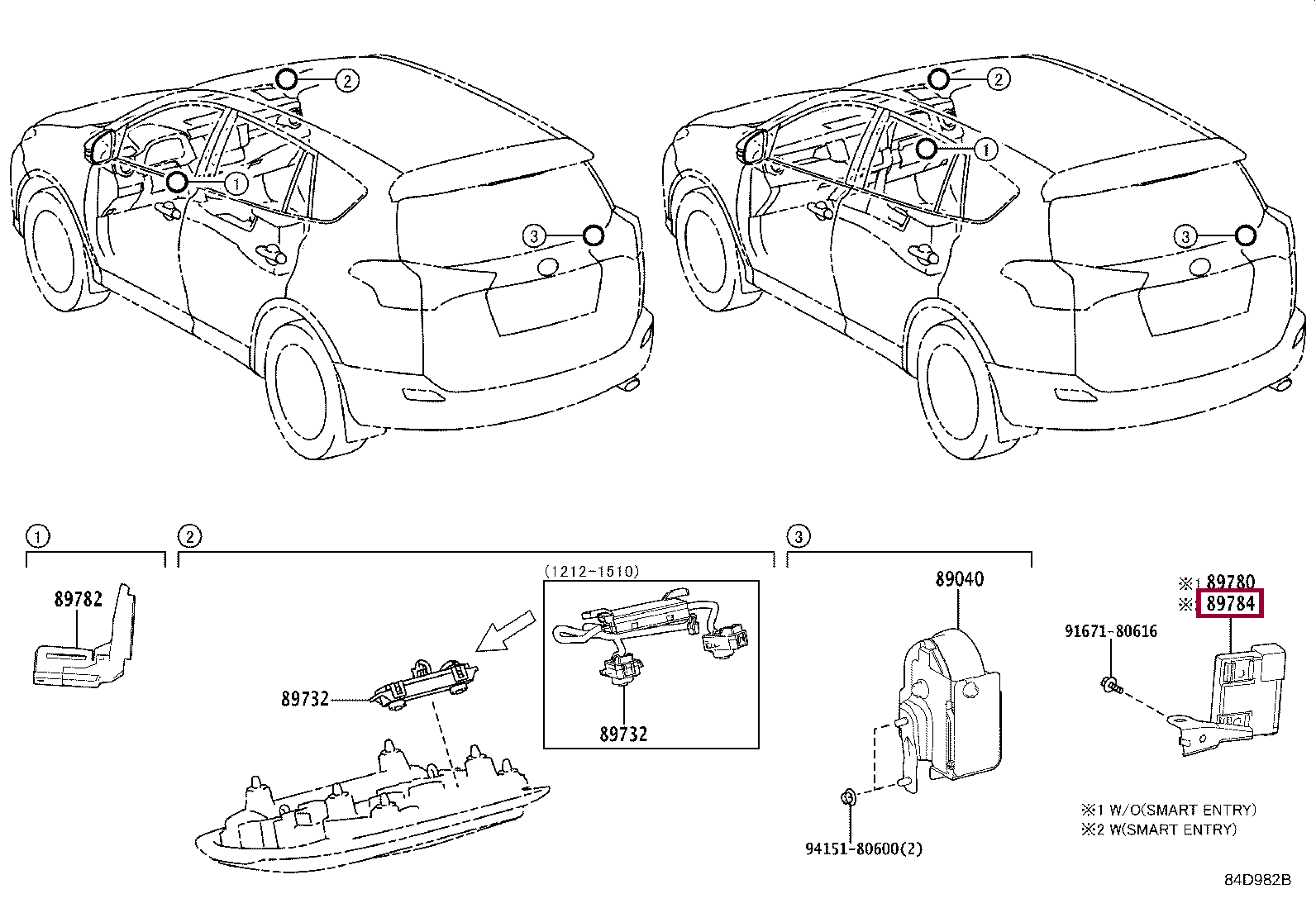 2
1
3
2
1
3

1
2
3

89782

(1212-1510)
89732
89732

89040
94151-80600(2)

※1 89780
※2 89784
91671-80616

※1 W/O(SMART ENTRY)
※2 W(SMART ENTRY)

84D982B