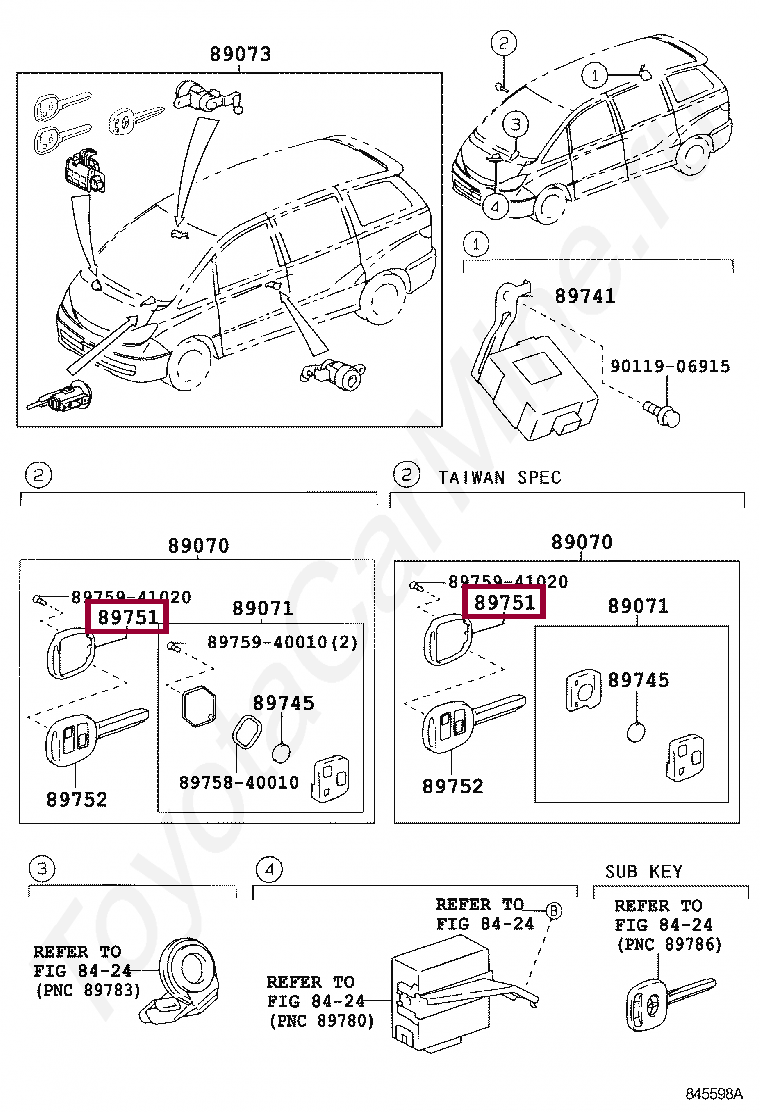 89073

2
1
3
4

1
89741
90119-06915

2

2 TAIWAN SPEC

89070
89759-41020
89751
89071
89759-40010(2)
89745
89758-40010
89752

89070
89759-41020
89751
89071
89745
89752

3
REFER TO
FIG 84-24
(PNC 89783)

4
REFER TO
FIG 84-24
B
REFER TO
FIG 84-24
(PNC 89780)

SUB KEY
REFER TO
FIG 84-24
(PNC 89786)

845598A

ToyotaCarMine.r