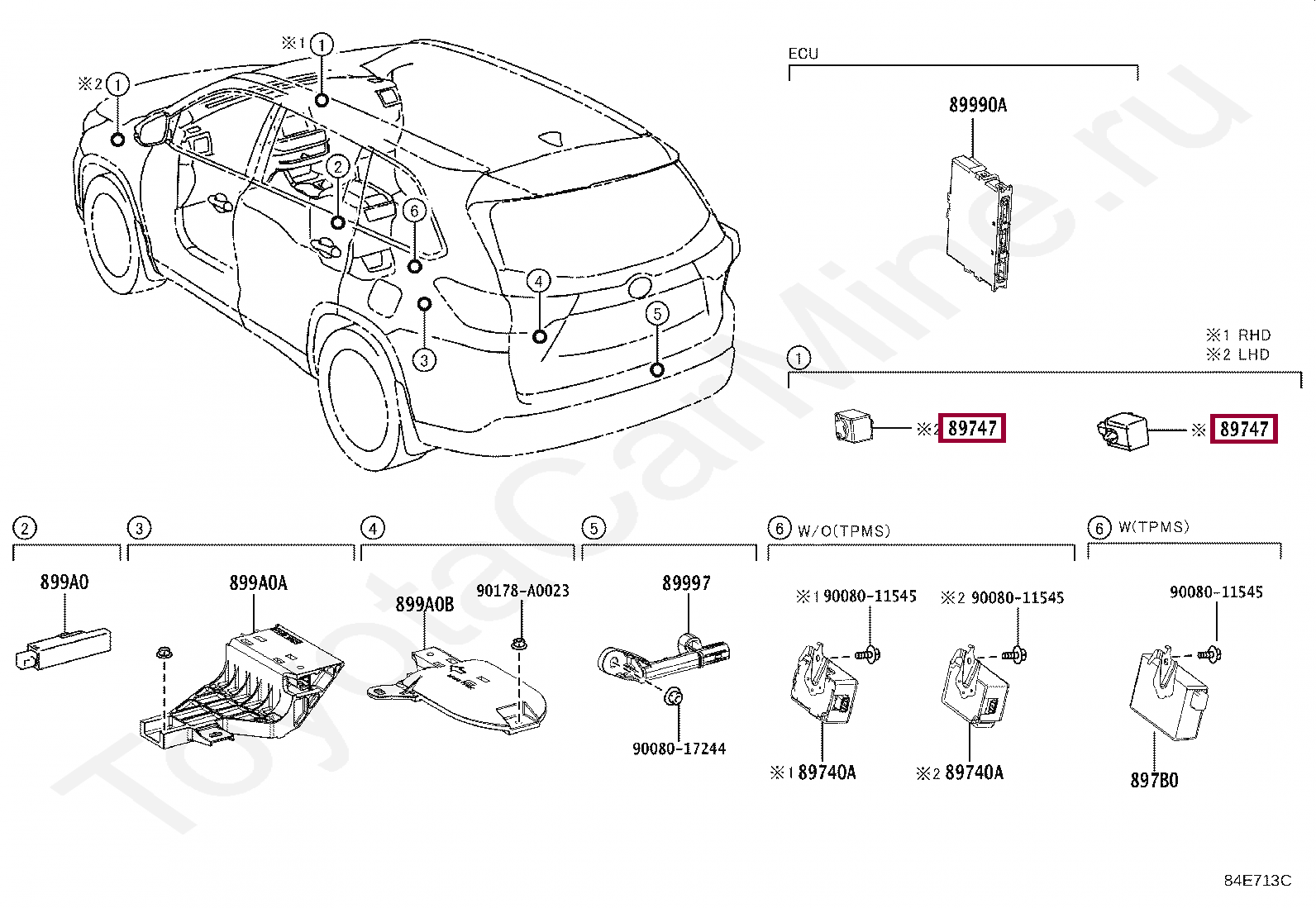 ※1 ①
※2 ①
②
⑥
④
⑤
③

ECU
89990A

※1 RHD
※2 LHD
①
※2 89747
※ 89747

② 899A0
③ 899A0A
④ 899A0B 90178-A0023
⑤ 89997 90080-17244
⑥ W/O(TPMS)
※1 90080-11545
※2 90080-11545
※1 89740A
※2 89740A
⑥ W(TPMS)
90080-11545
897B0

ToyotaCarMine.ru

84E713C