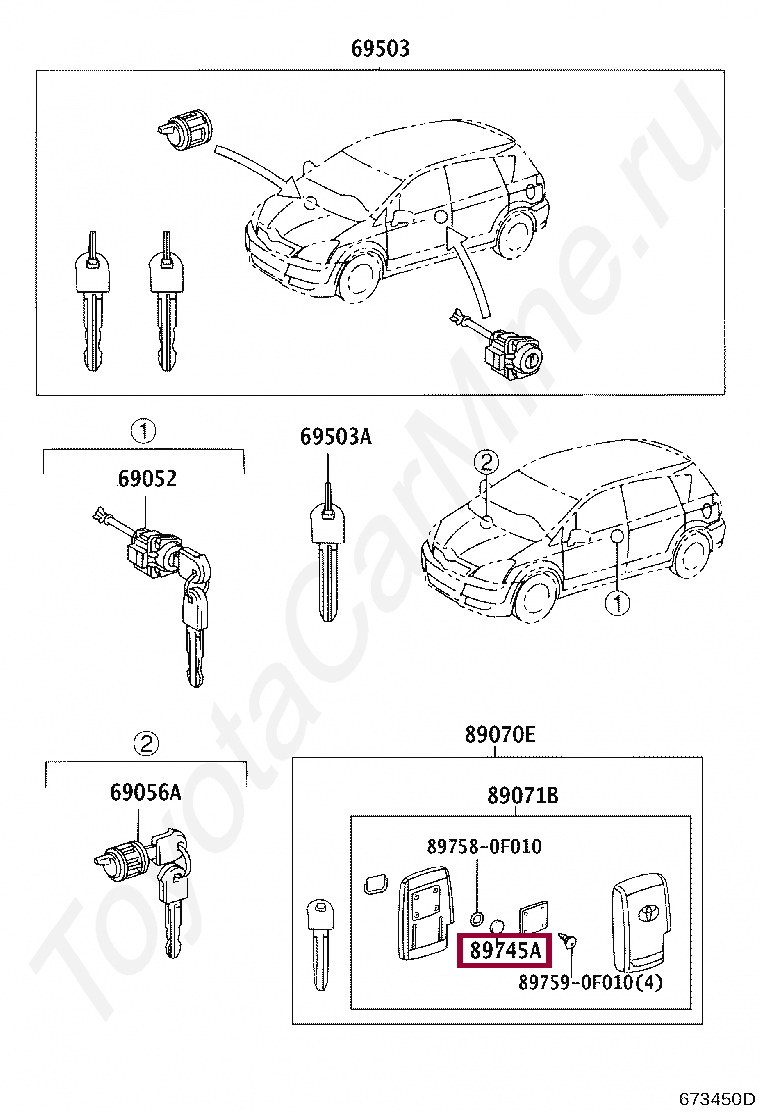 69503

①

69052

69503A

②

①

②

69056A

89070E

89071B

89758-0F010

89745A

89759-0F010(4)

ToyotaCarMine.ru

673450D