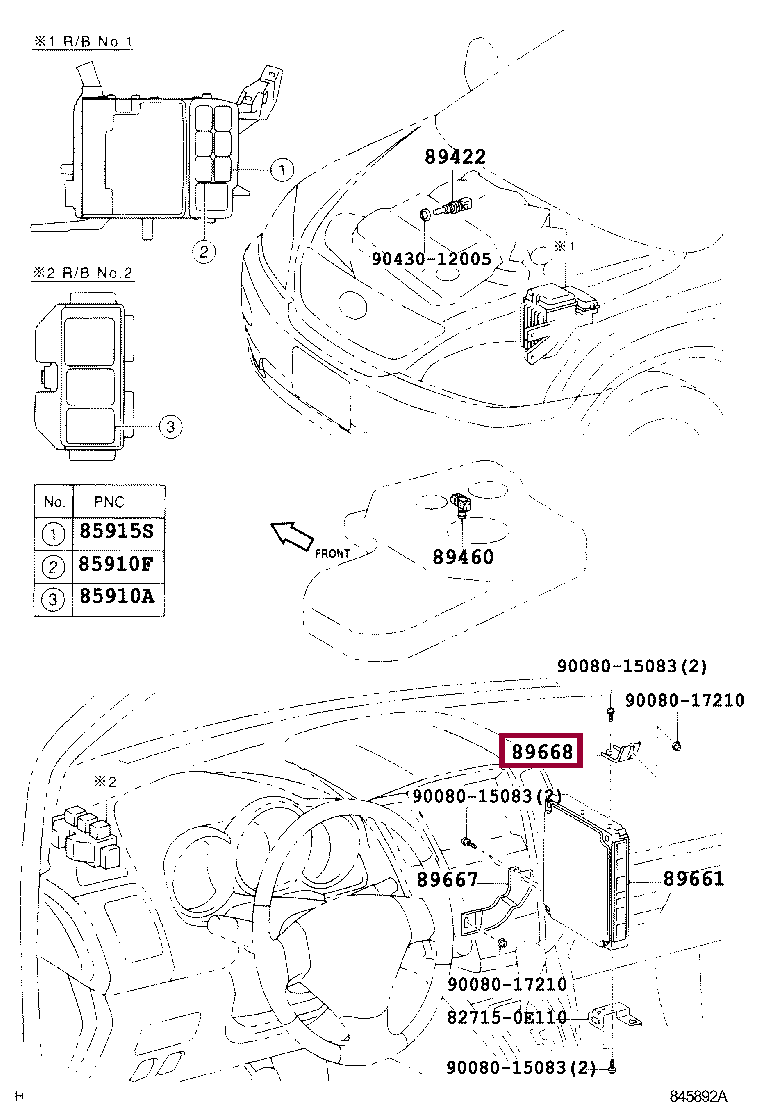 ※1 R/B No.1

1

2

※2 R/B No.2

3

| No. | PNC |
|---|---|
| 1 | 85915S |
| 2 | 85910F |
| 3 | 85910A |

89422

90430-12005

※1

FRONT

89460

90080-15083(2)

90080-17210

89668

※2

90080-15083(2)

89667

89661

90080-17210

82715-0E110

90080-15083(2)

H

845892A