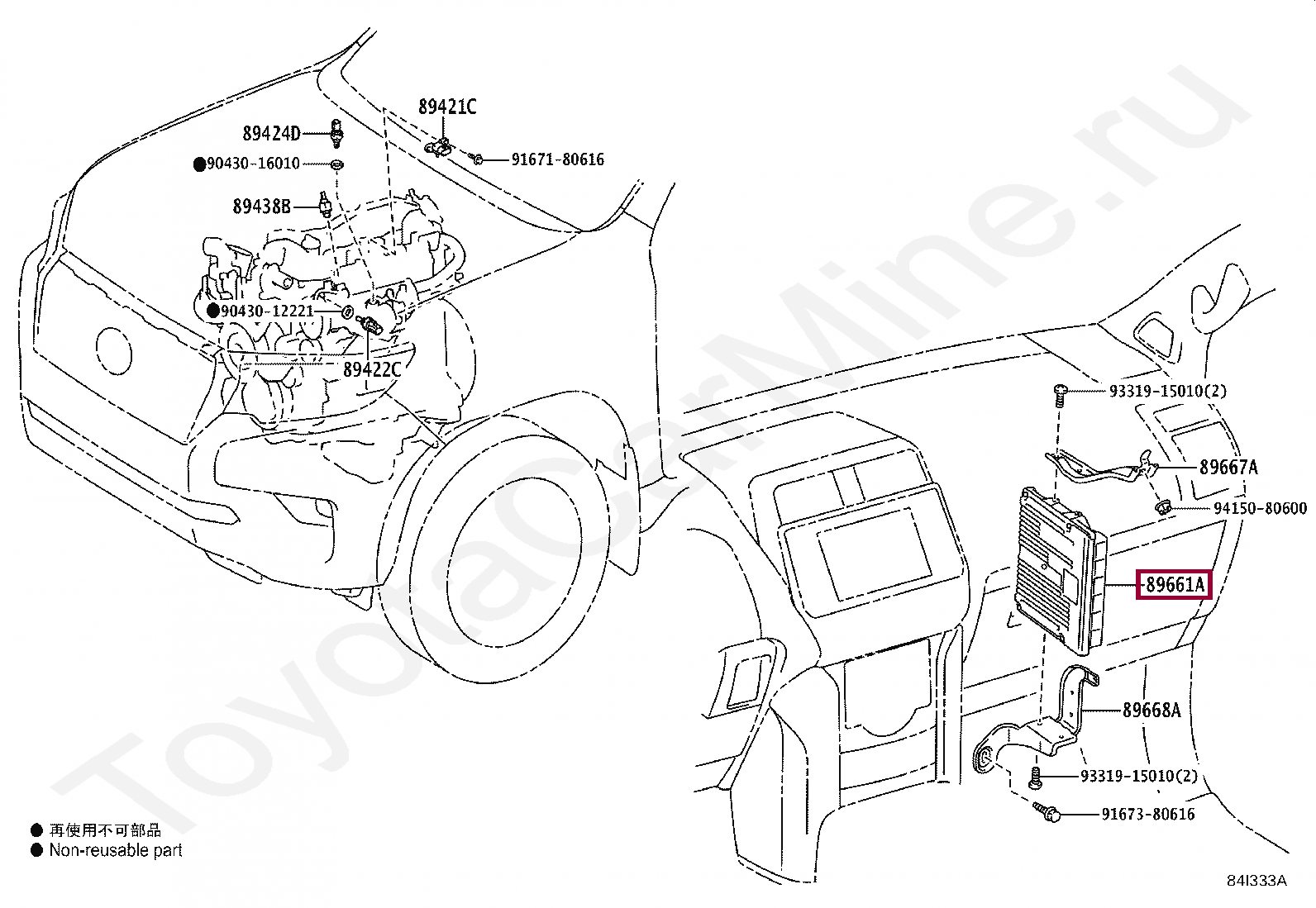 89421C
89424D
●90430-16010
91671-80616
89438B
●90430-12221
89422C
93319-15010(2)
89667A
94150-80600
89661A
89668A
93319-15010(2)
91673-80616
ToyotaCarMine.ru
● 再使用不可部品
● Non-reusable part
84I333A