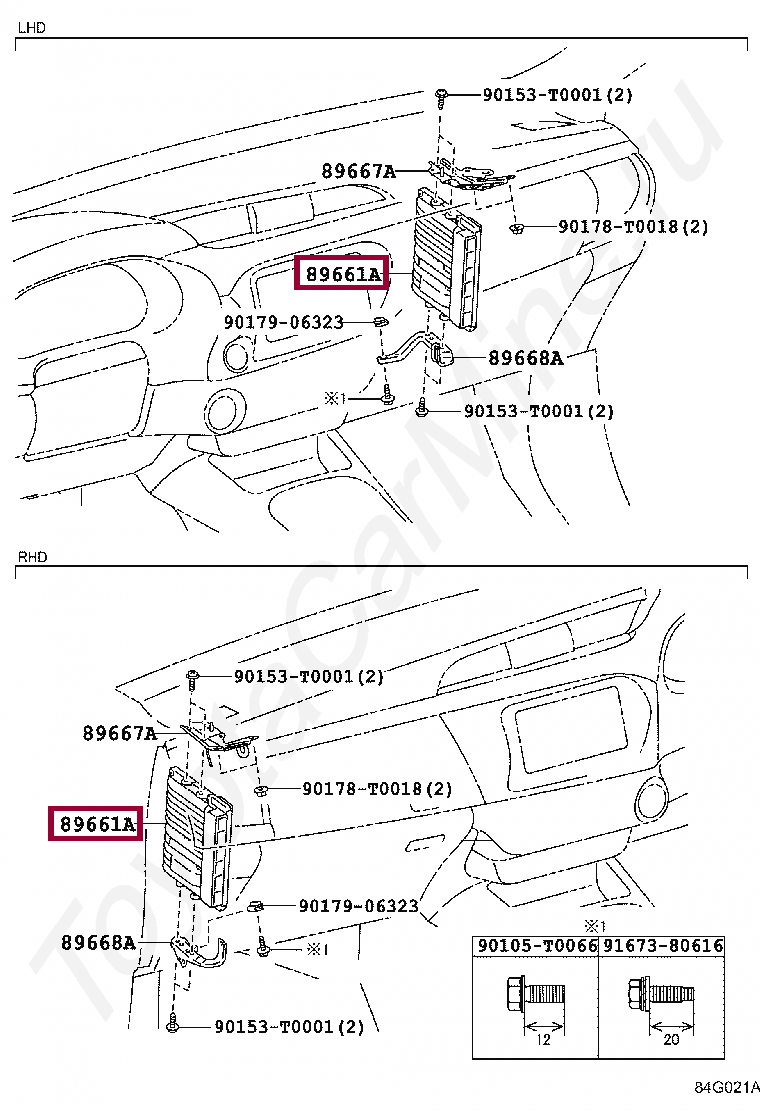 LHD

90153-T0001(2)
89667A
90178-T0018(2)
89661A
90179-06323
89668A
※1
90153-T0001(2)

RHD

90153-T0001(2)
89667A
90178-T0018(2)
89661A
90179-06323
89668A
※1
90153-T0001(2)

※1

| 90105-T0066 | 91673-80616 |
|---|---|
| 12 | 20 |

84G021A

ToyotaCarMine.ru