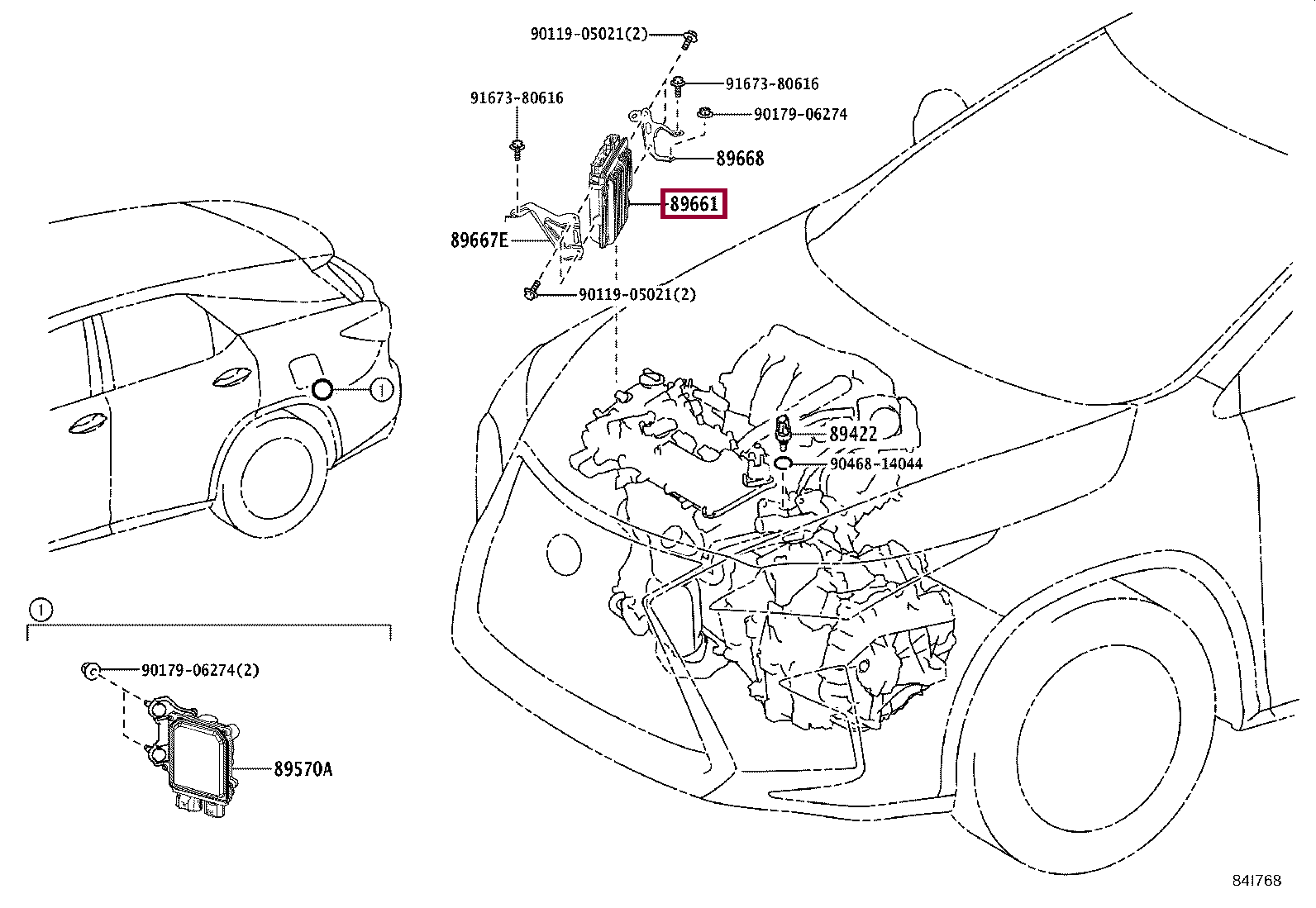 90119-05021(2)

91673-80616

91673-80616

90179-06274

89668

89661

89667E

90119-05021(2)

1

89422

90468-14044

1

90179-06274(2)

89570A

84I768