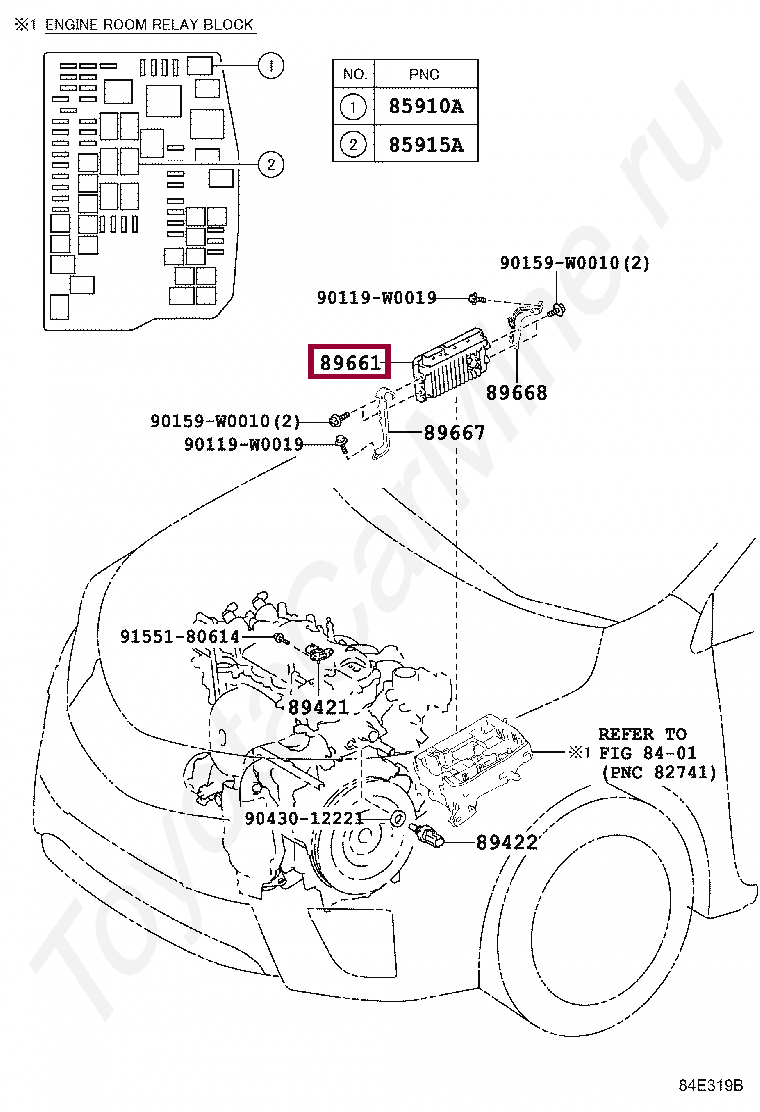 ※1 ENGINE ROOM RELAY BLOCK

1

2

| NO. | PNC |
|---|---|
| 1 | 85910A |
| 2 | 85915A |

90159-W0010(2)

90119-W0019

89661

89668

90159-W0010(2)

90119-W0019

89667

91551-80614

89421

REFER TO
※1 FIG 84-01
(PNC 82741)

90430-12221

89422

ToyotaCarMine.ru

84E319B