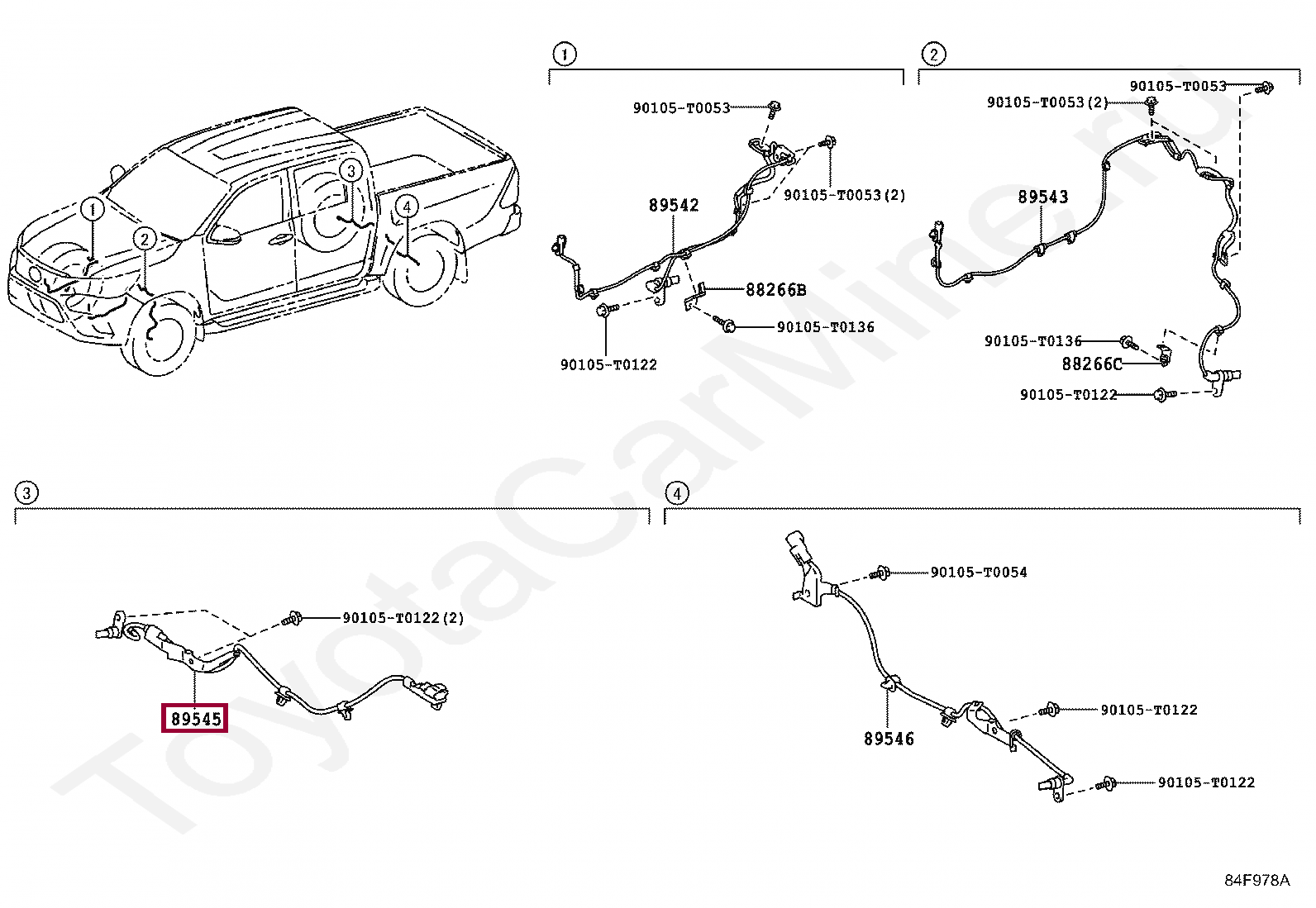 1
2
3
4

1
90105-T0053
90105-T0053(2)
89542
88266B
90105-T0136
90105-T0122

2
90105-T0053
90105-T0053(2)
89543
90105-T0136
88266C
90105-T0122

3
90105-T0122(2)
89545

4
90105-T0054
89546
90105-T0122
90105-T0122

ToyotaCarMine.ru

84F978A