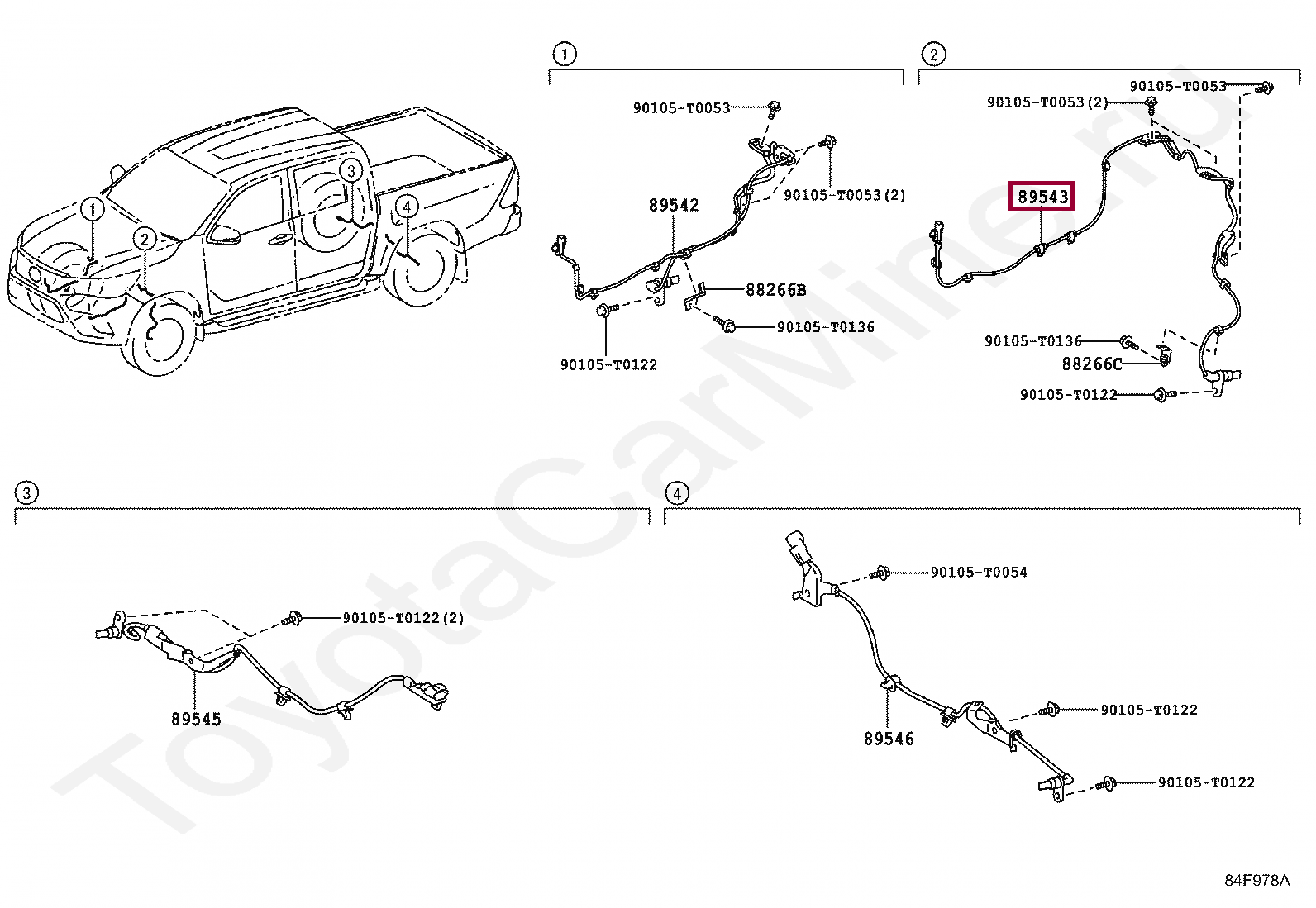 1
2
3
4

1
90105-T0053
90105-T0053(2)
89542
88266B
90105-T0136
90105-T0122

2
90105-T0053
90105-T0053(2)
89543
90105-T0136
88266C
90105-T0122

3
90105-T0122(2)
89545

4
90105-T0054
90105-T0122
89546
90105-T0122

ToyotaCarMine.ru

84F978A