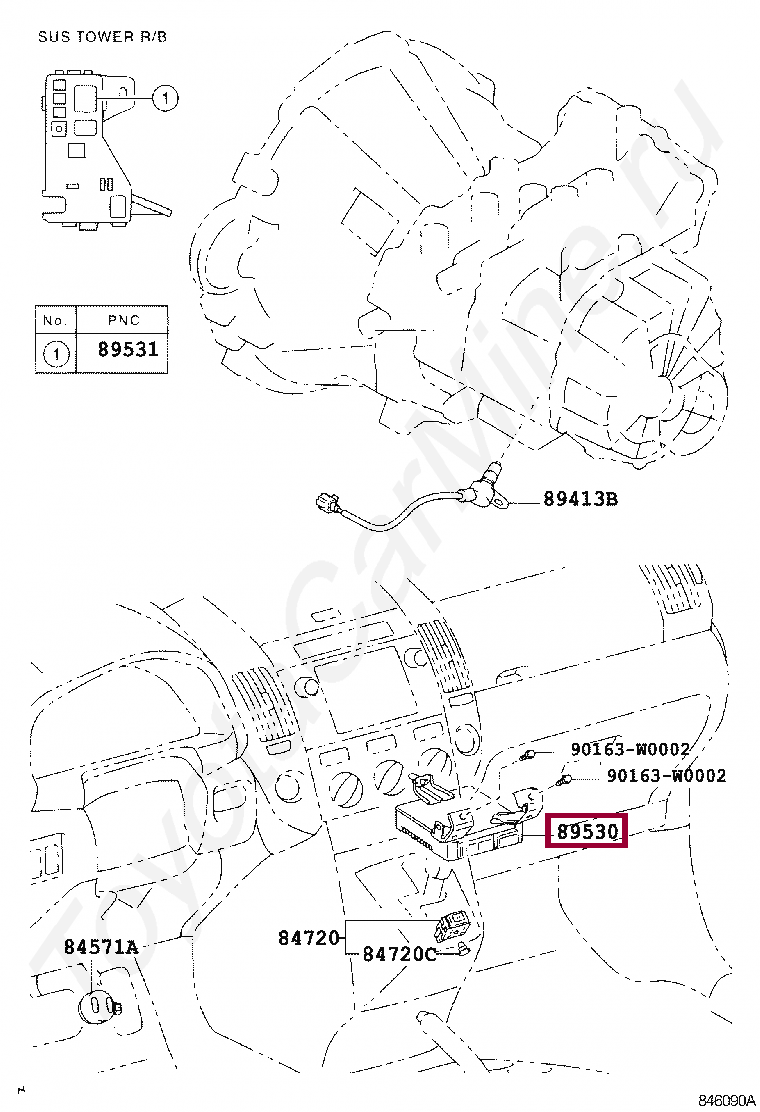 SUS TOWER R/B

1

| No. | PNC |
|---|---|
| 1 | 89531 |

89413B

90163-W0002

90163-W0002

89530

84720

84720C

84571A

ToyotaCarMine.ru

846090A