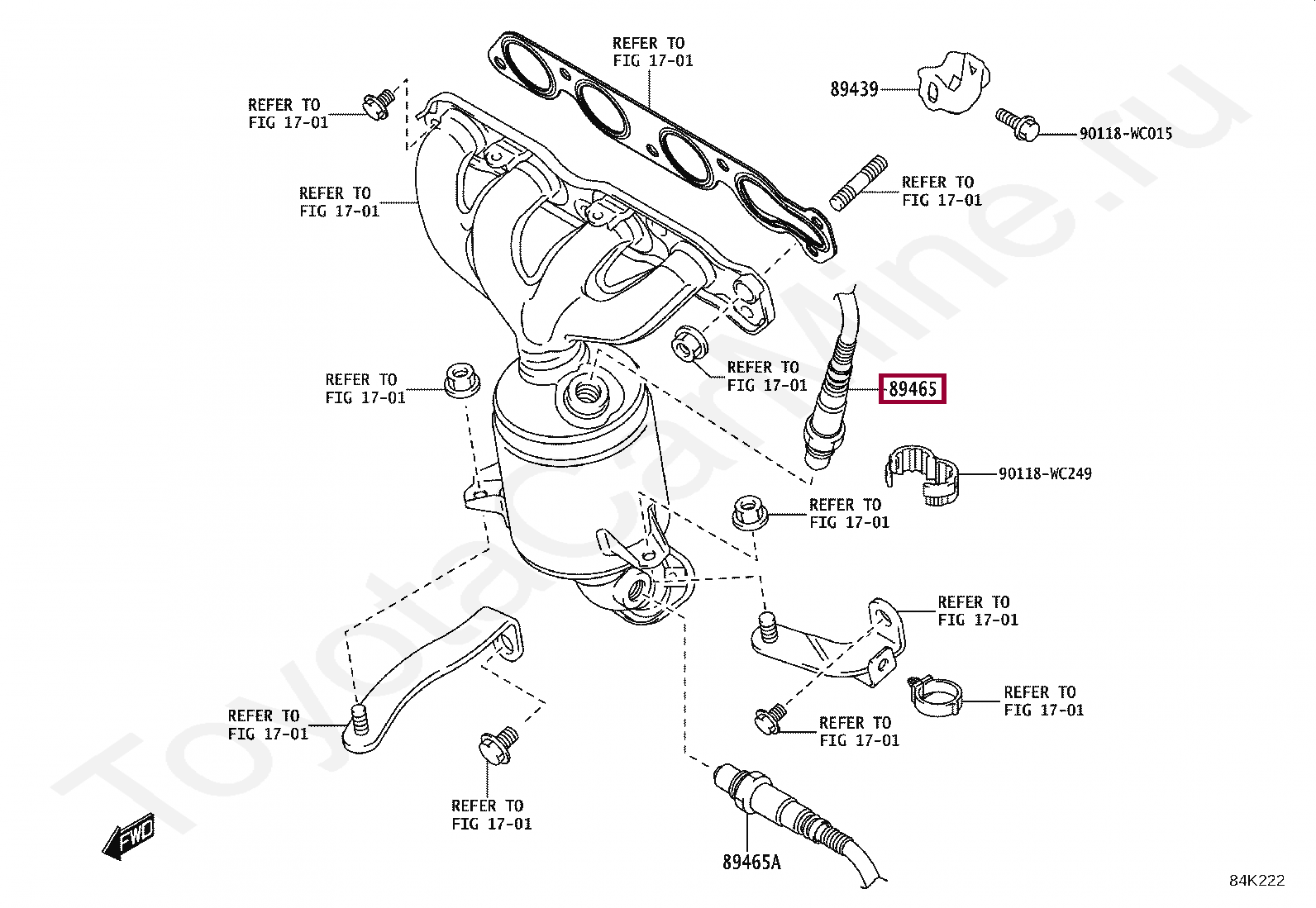 REFER TO
FIG 17-01

89439

REFER TO
FIG 17-01

90118-WC015

REFER TO
FIG 17-01

REFER TO
FIG 17-01

REFER TO
FIG 17-01

REFER TO
FIG 17-01

89465

90118-WC249

REFER TO
FIG 17-01

REFER TO
FIG 17-01

REFER TO
FIG 17-01

REFER TO
FIG 17-01

REFER TO
FIG 17-01

REFER TO
FIG 17-01

FWD

89465A

84K222

ToyotaCarMine.ru