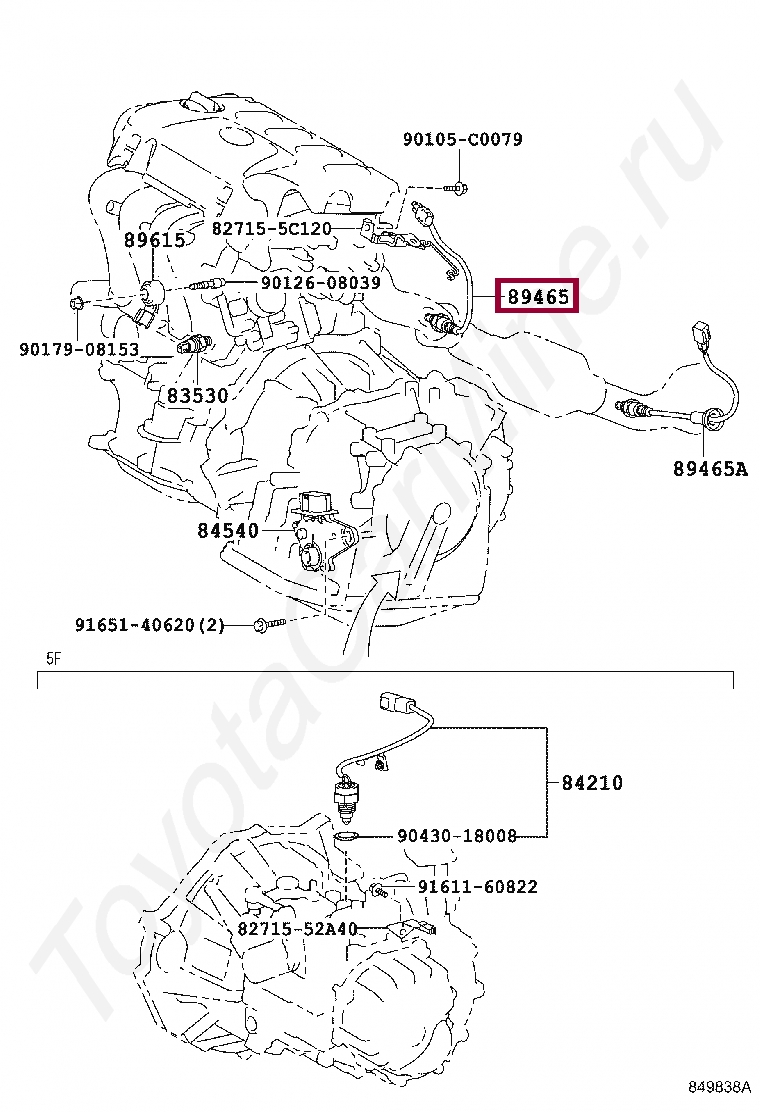 90105-C0079
82715-5C120
89615
90126-08039
89465
90179-08153
83530
89465A
84540
91651-40620(2)
5F
84210
90430-18008
91611-60822
82715-52A40
849838A
ToyotaOnline.ru