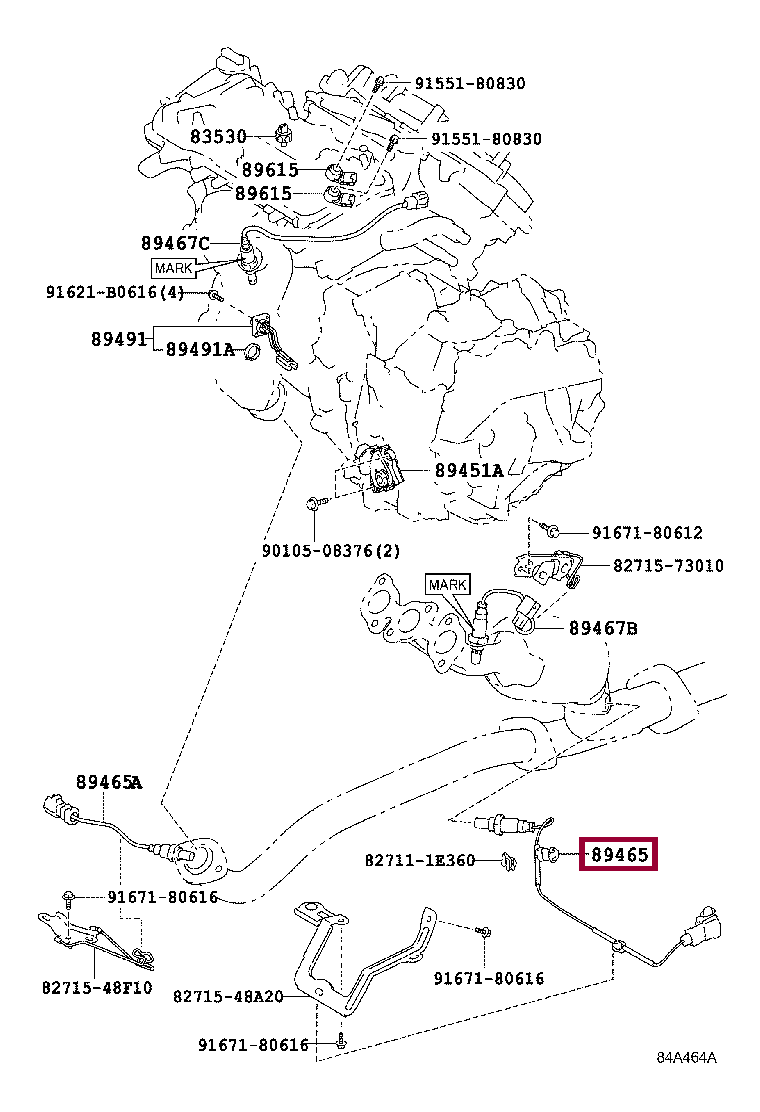 91551-80830
83530
91551-80830
89615
89615
89467C
MARK
91621-B0616(4)
89491
89491A
89451A
90105-08376(2)
91671-80612
82715-73010
MARK
89467B
89465A
82711-1E360
89465
91671-80616
82715-48F10
82715-48A20
91671-80616
91671-80616
84A464A