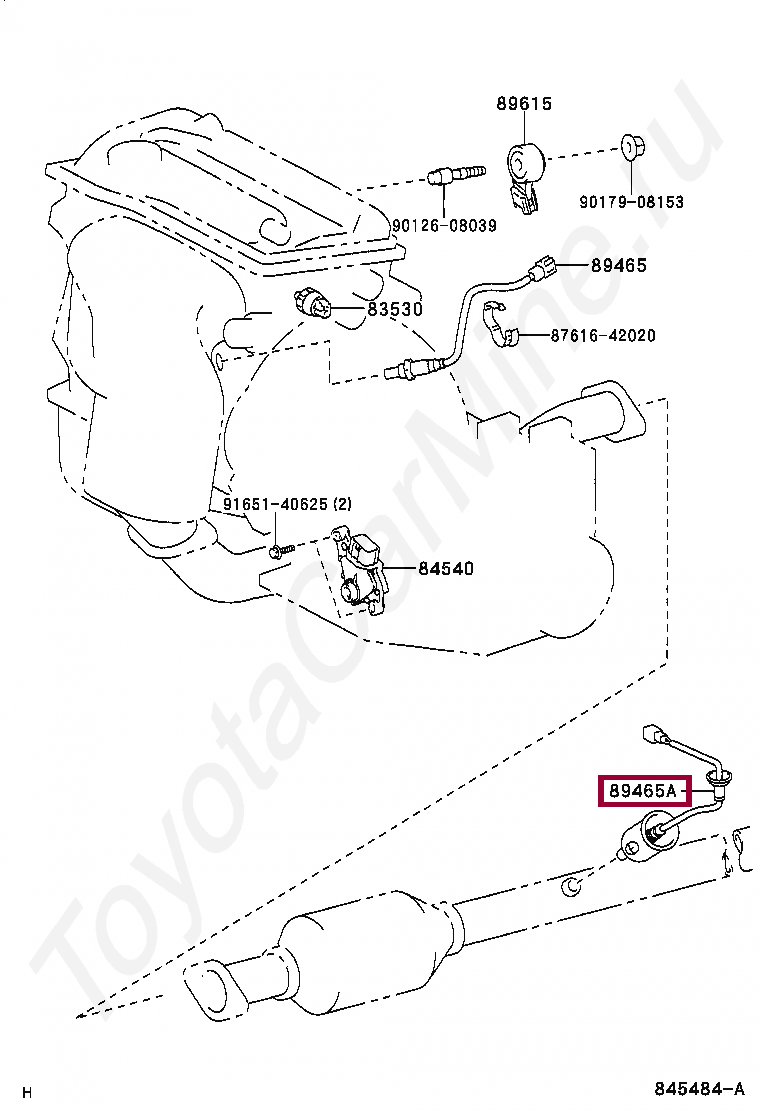 89615
90179-08153
90126-08039
89465
83530
87616-42020
91651-40625 (2)
84540
89465A
ToyotaCarMine.ru
H
845484-A