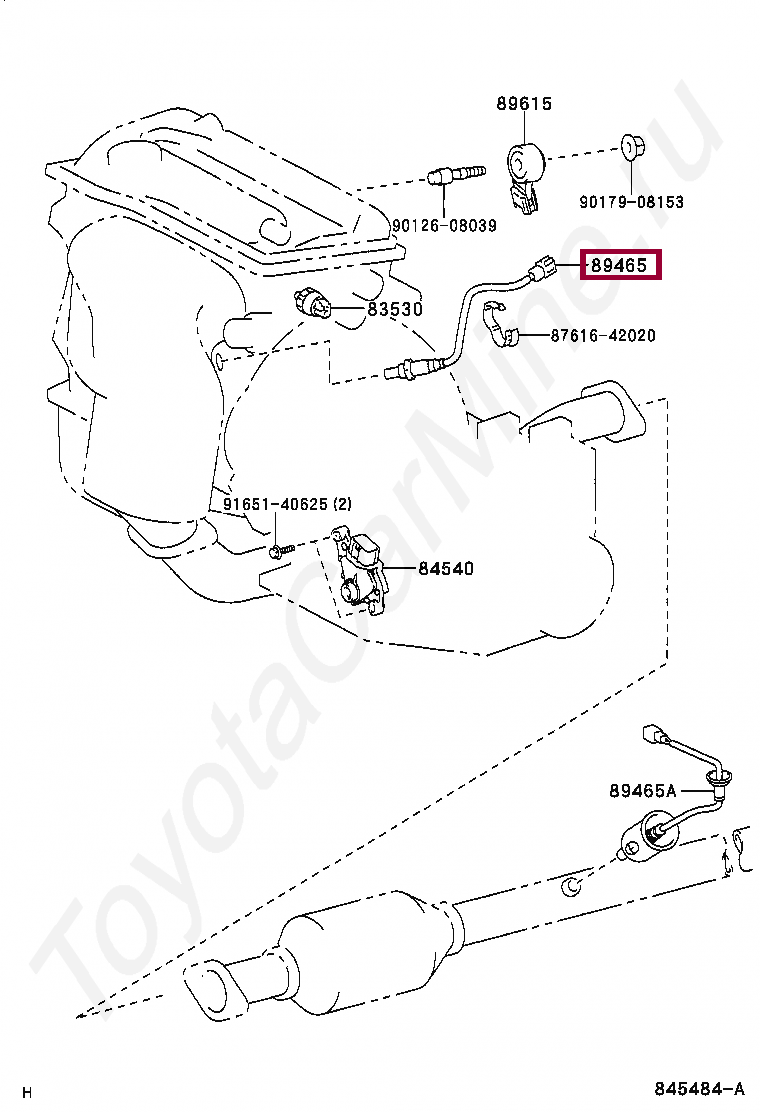 89615

90179-08153

90126-08039

89465

83530

87616-42020

91651-40625 (2)

84540

89465A

ToyotaCarMine.ru

H

845484-A