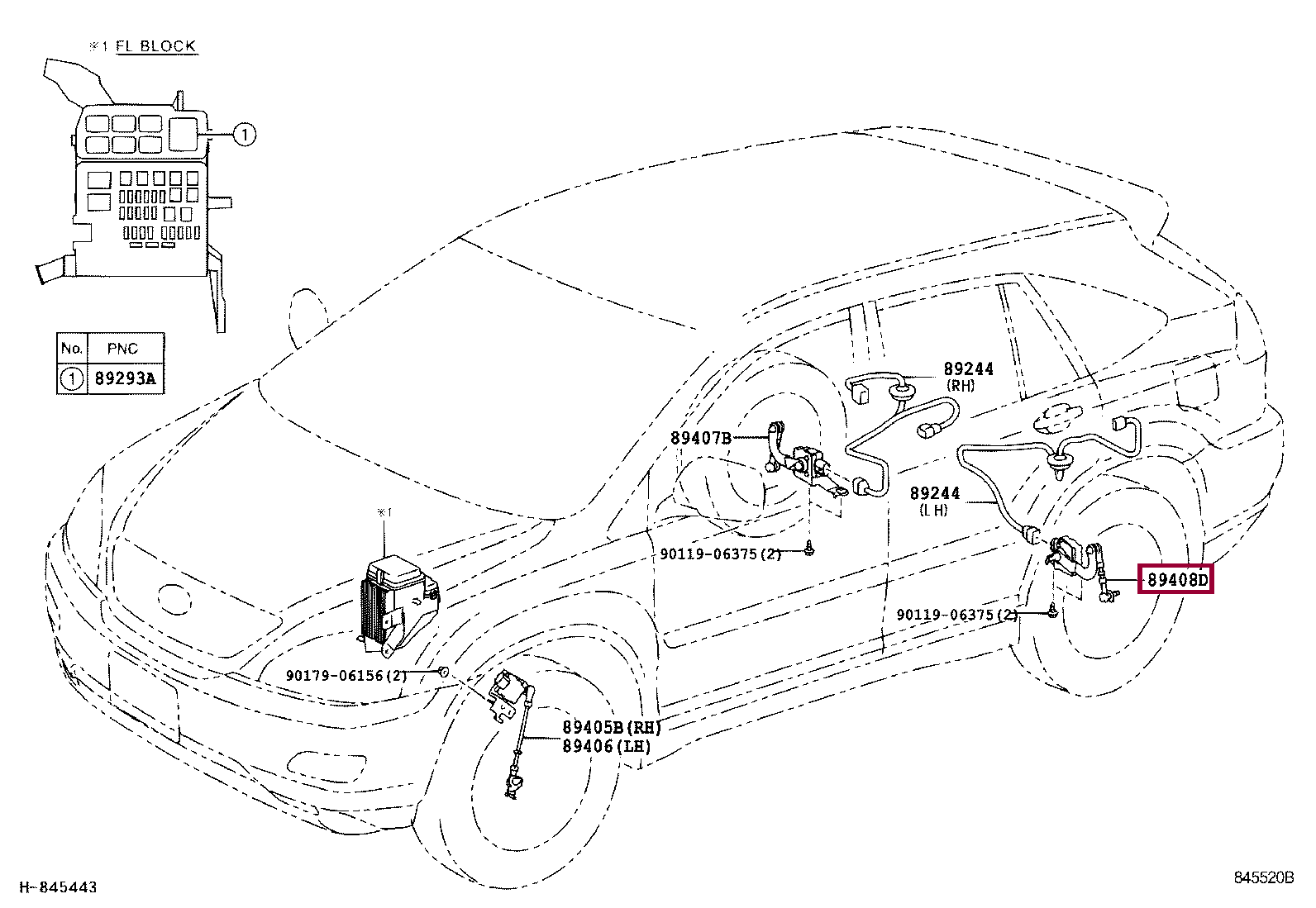 ※1 FL BLOCK

1

| No. | PNC |
|---|---|
| 1 | 89293A |

89244
(RH)

89407B

89244
(LH)

※1

90119-06375(2)

89408D

90119-06375(2)

90179-06156(2)

89405B(RH)
89406(LH)

H-845443

845520B