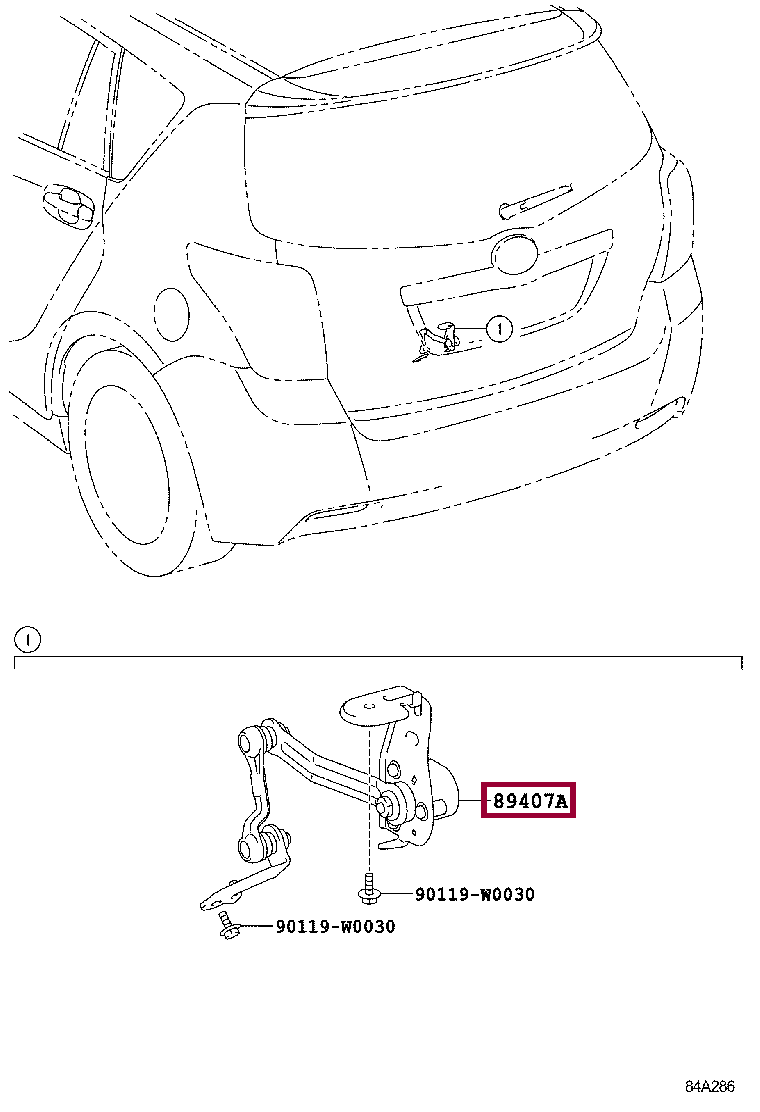 1

1

89407A

90119-W0030

90119-W0030

84A286