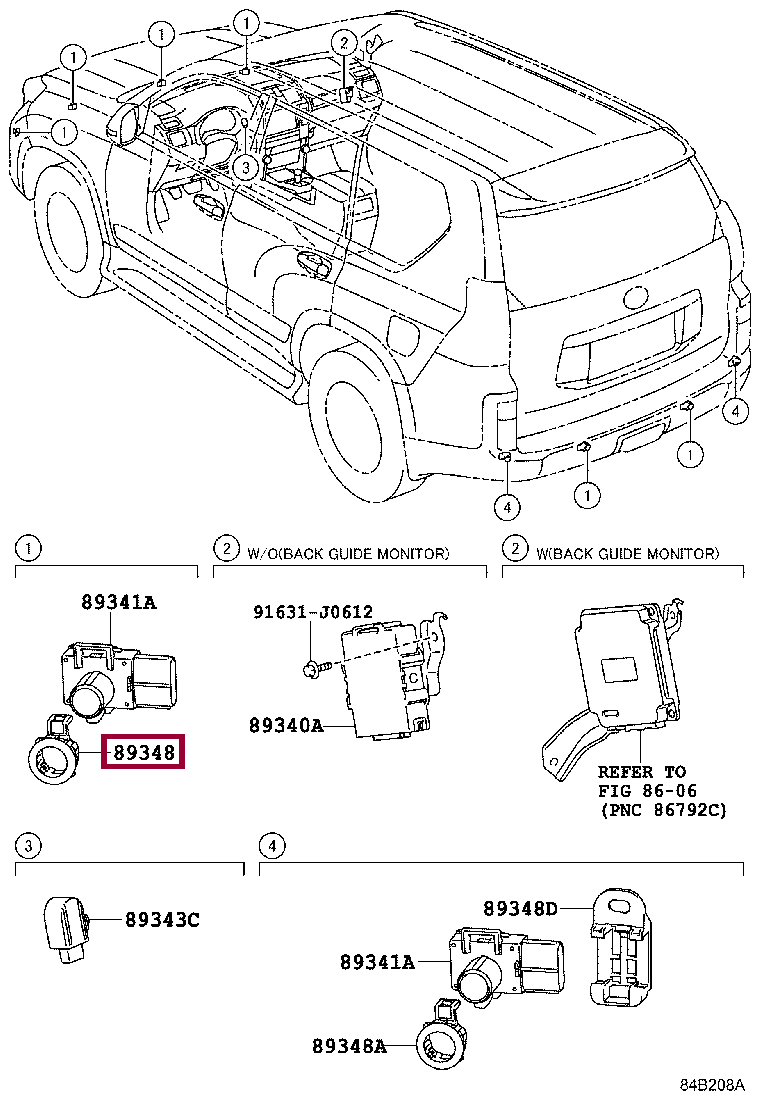 1
1
1
2
1
3
4
1
1
4

1

89341A
89348

2 W/O(BACK GUIDE MONITOR)

91631-J0612
89340A

2 W(BACK GUIDE MONITOR)

REFER TO
FIG 86-06
(PNC 86792C)

3

89343C

4

89348D
89341A
89348A

84B208A