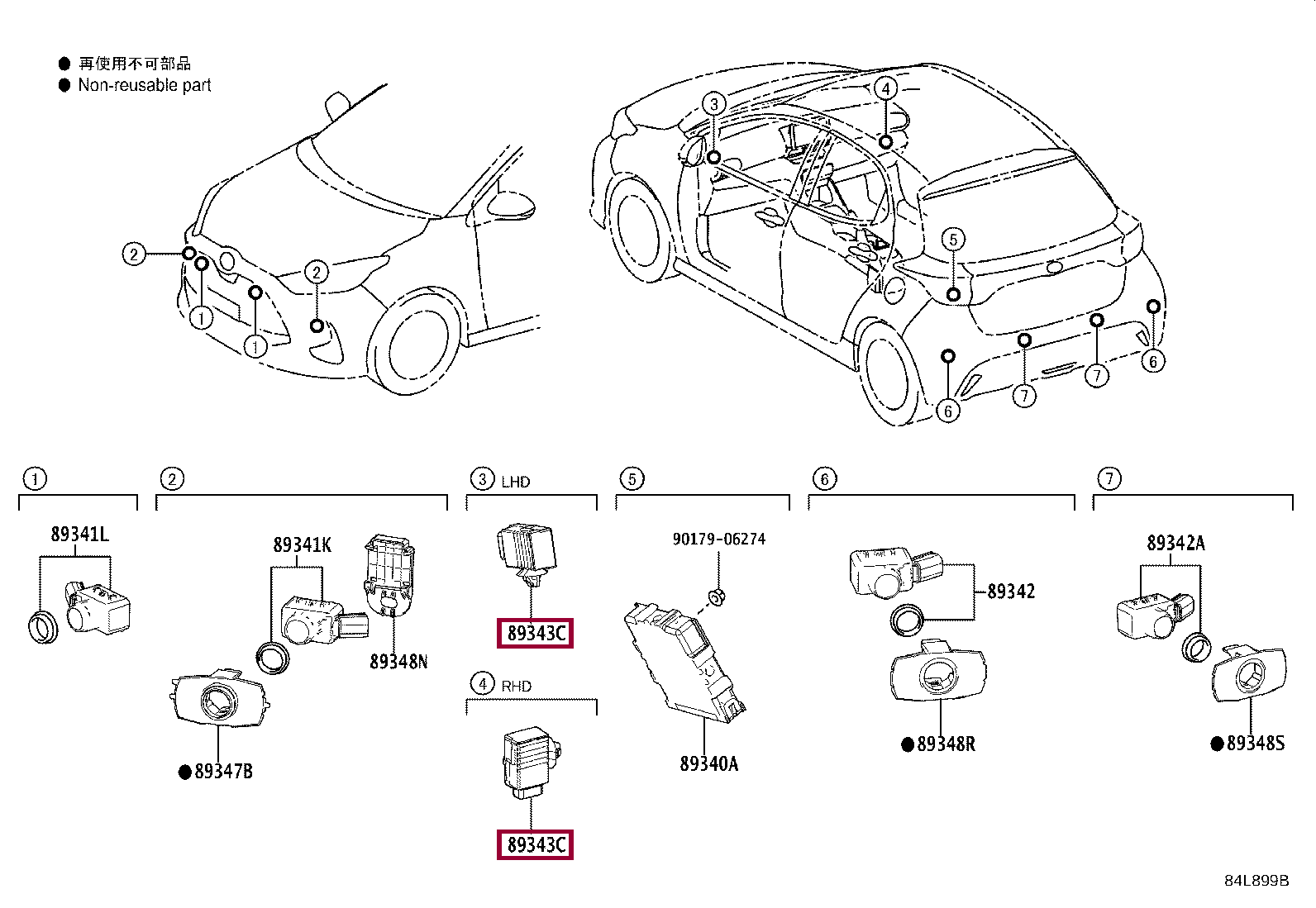 ● 再使用不可部品
● Non-reusable part

2
1
1
2
3
4
5
6
7
7
6

1
89341L

2
89341K
89348N
●89347B

3 LHD
89343C

4 RHD
89343C

5
90179-06274
89340A

6
89342
●89348R

7
89342A
●89348S

84L899B