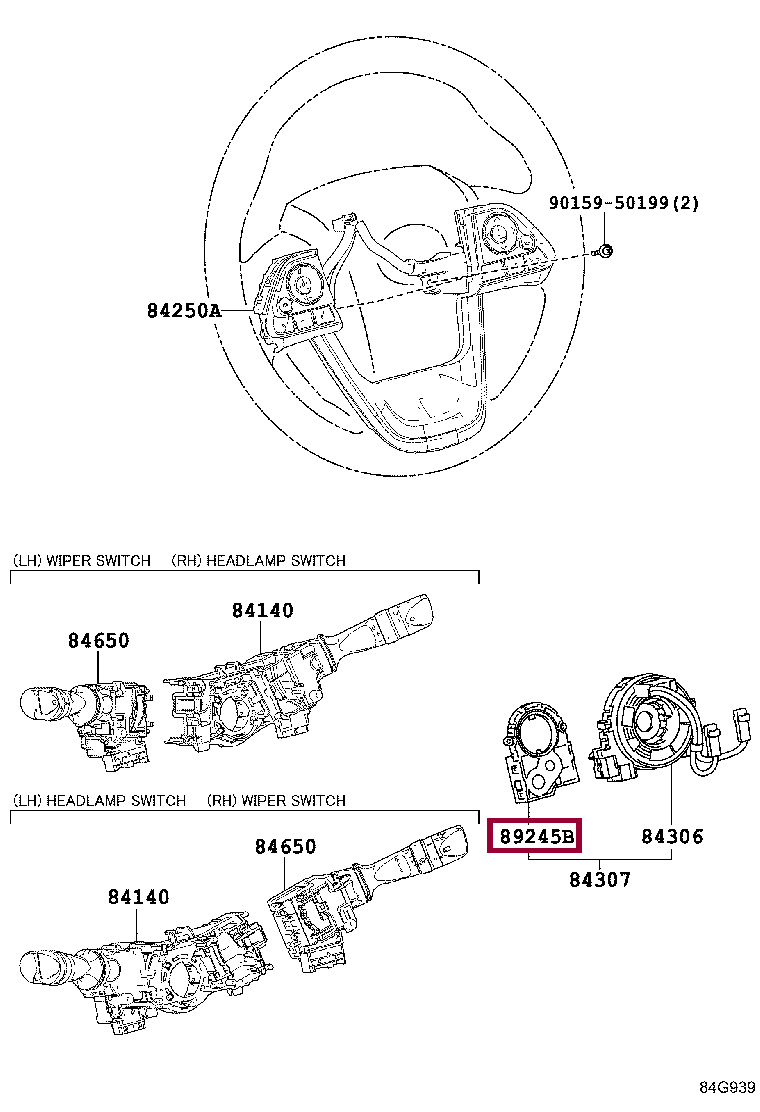 90159-50199(2)

84250A

(LH) WIPER SWITCH (RH) HEADLAMP SWITCH

84140

84650

(LH) HEADLAMP SWITCH (RH) WIPER SWITCH

84650

84140

89245B

84306

84307

84G939