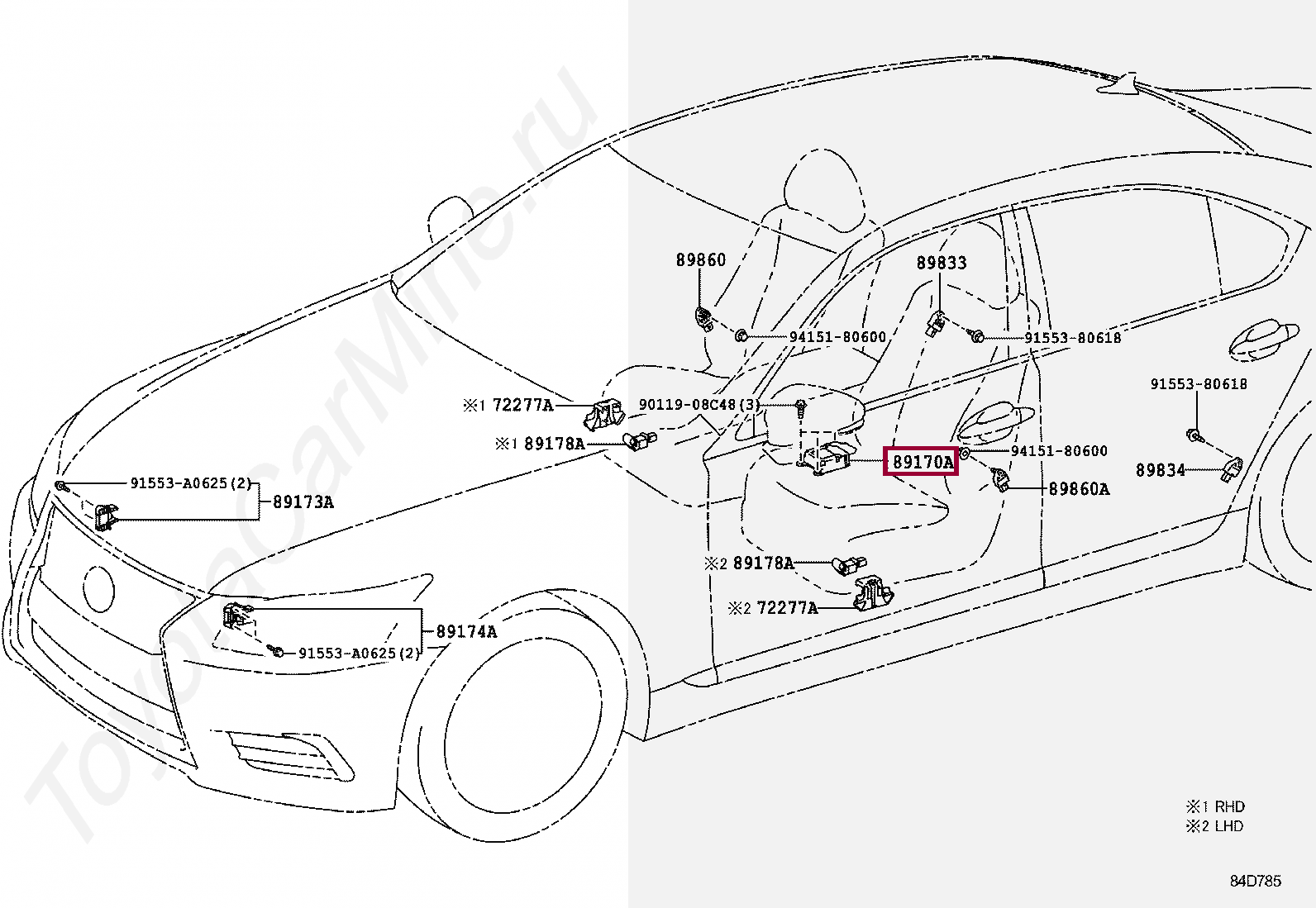 ToyotaCarMine.ru

89860

89833

94151-80600

91553-80618

91553-80618

※1 72277A

90119-08C48(3)

※1 89178A

89170A

94151-80600

89834

89860A

91553-A0625(2)

89173A

※2 89178A

※2 72277A

89174A

91553-A0625(2)

※1 RHD
※2 LHD

84D785