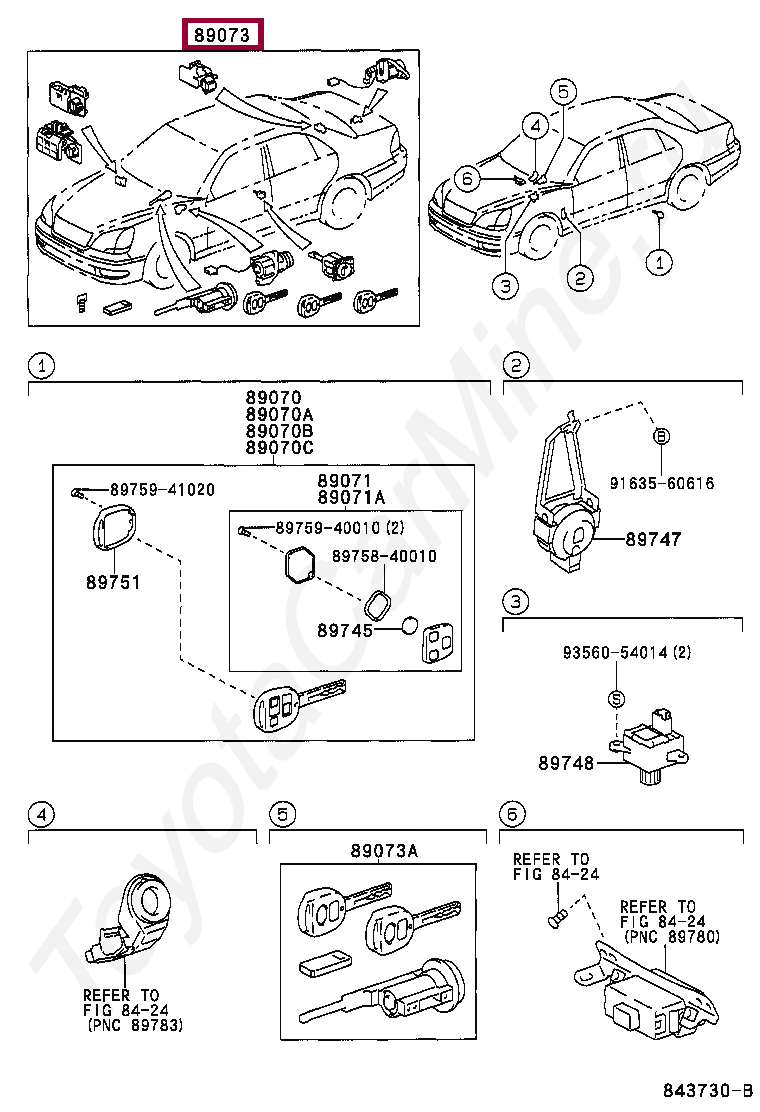 89073

5
4
6
3
2
1

1
89070
89070A
89070B
89070C
89759-41020
89751
89071
89071A
89759-40010 (2)
89758-40010
89745

2
B
91635-60616
89747

3
93560-54014 (2)
S
89748

4
REFER TO
FIG 84-24
(PNC 89783)

5
89073A

6
REFER TO
FIG 84-24
REFER TO
FIG 84-24
(PNC 89780)

843730-B

ToyotaCarMine.ru