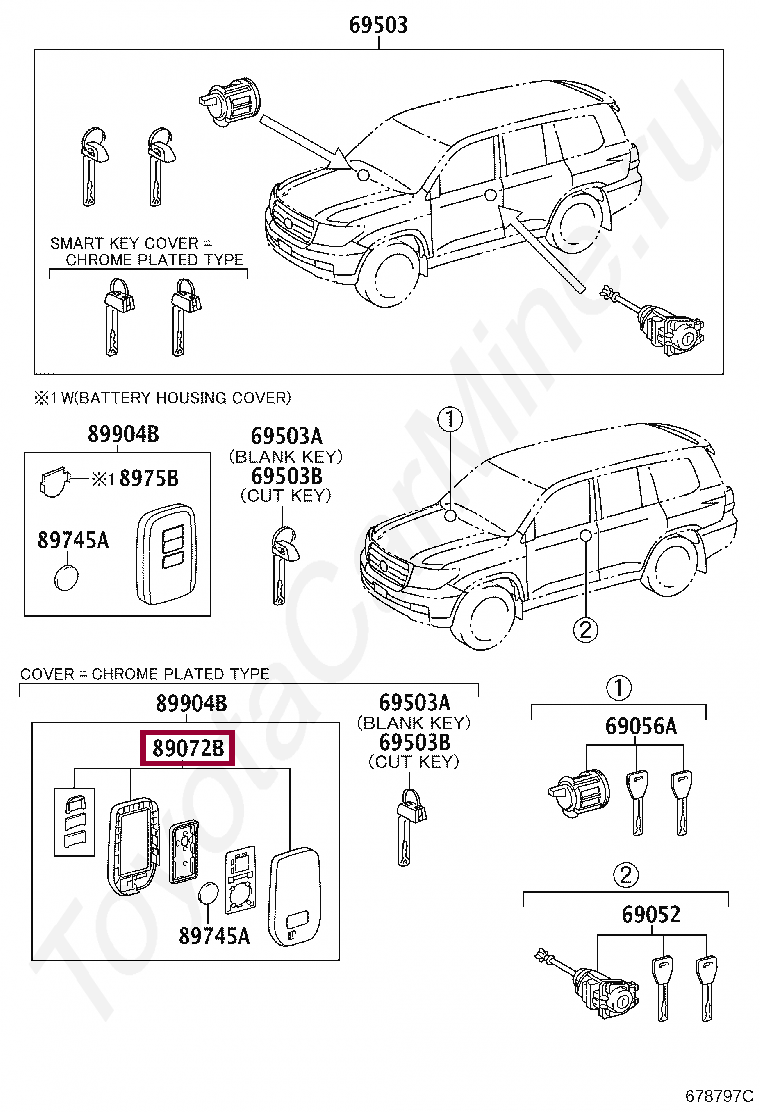 69503

SMART KEY COVER = CHROME PLATED TYPE

※1 W(BATTERY HOUSING COVER)

89904B

※1 8975B

89745A

69503A
(BLANK KEY)
69503B
(CUT KEY)

①

②

COVER = CHROME PLATED TYPE

89904B

89072B

89745A

69503A
(BLANK KEY)
69503B
(CUT KEY)

①
69056A

②
69052

ToyotaCarMine.ru

678797C