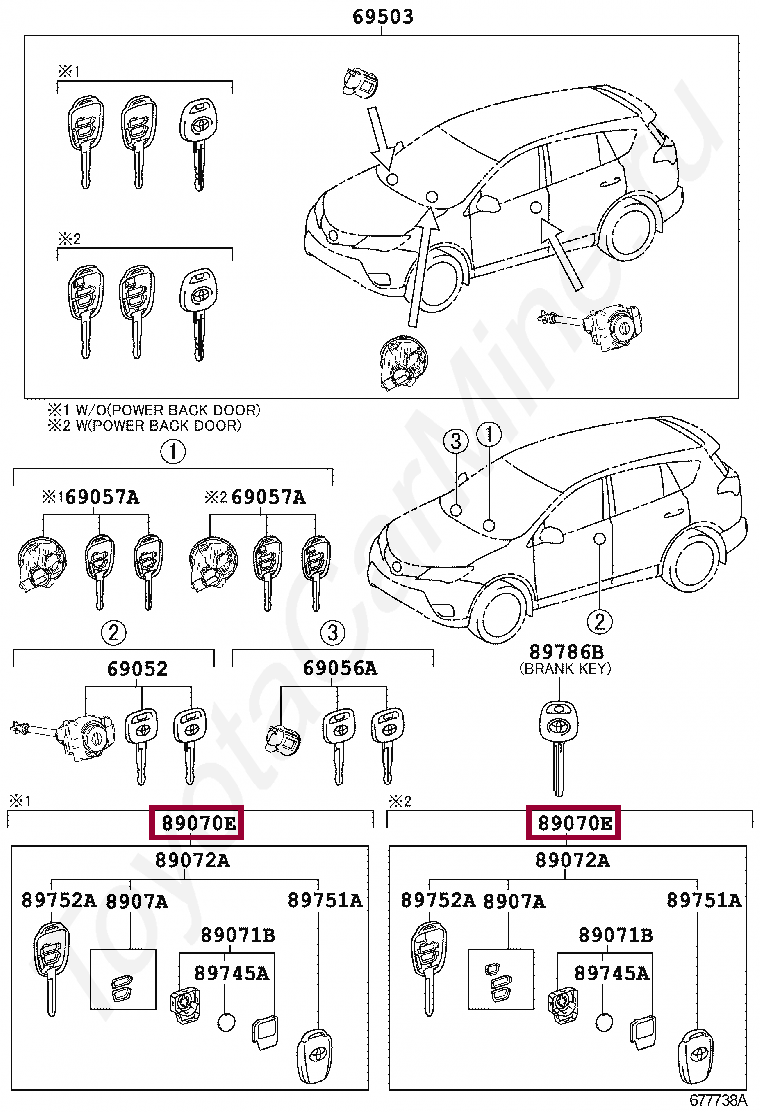 69503

※1

※2

※1 W/O(POWER BACK DOOR)
※2 W(POWER BACK DOOR)

1

※1 69057A

※2 69057A

3 1

2

2

69052

3

69056A

89786B
(BRANK KEY)

※1

89070E

89072A

89752A 8907A

89751A

89071B

89745A

※2

89070E

89072A

89752A 8907A

89751A

89071B

89745A

ToyotaCarMine.ru

677738A