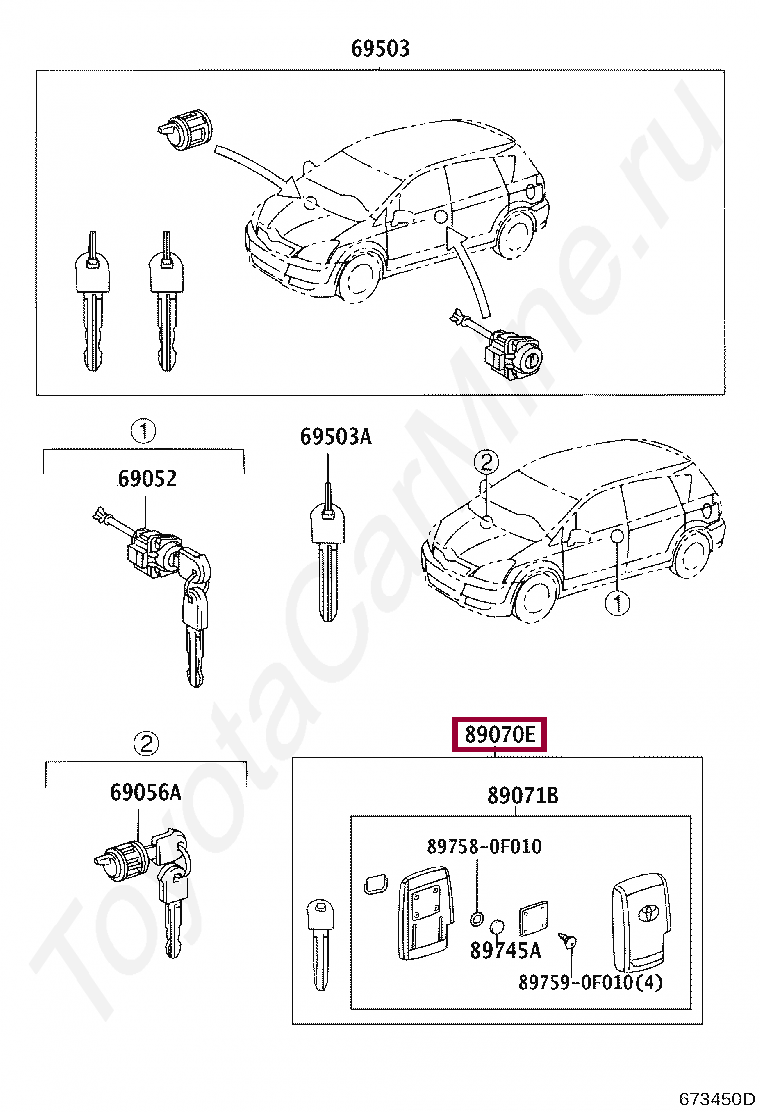 69503

1

69052

69503A

2

1

2

69056A

89070E

89071B

89758-0F010

89745A

89759-0F010(4)

ToyotaCarMine.ru

673450D