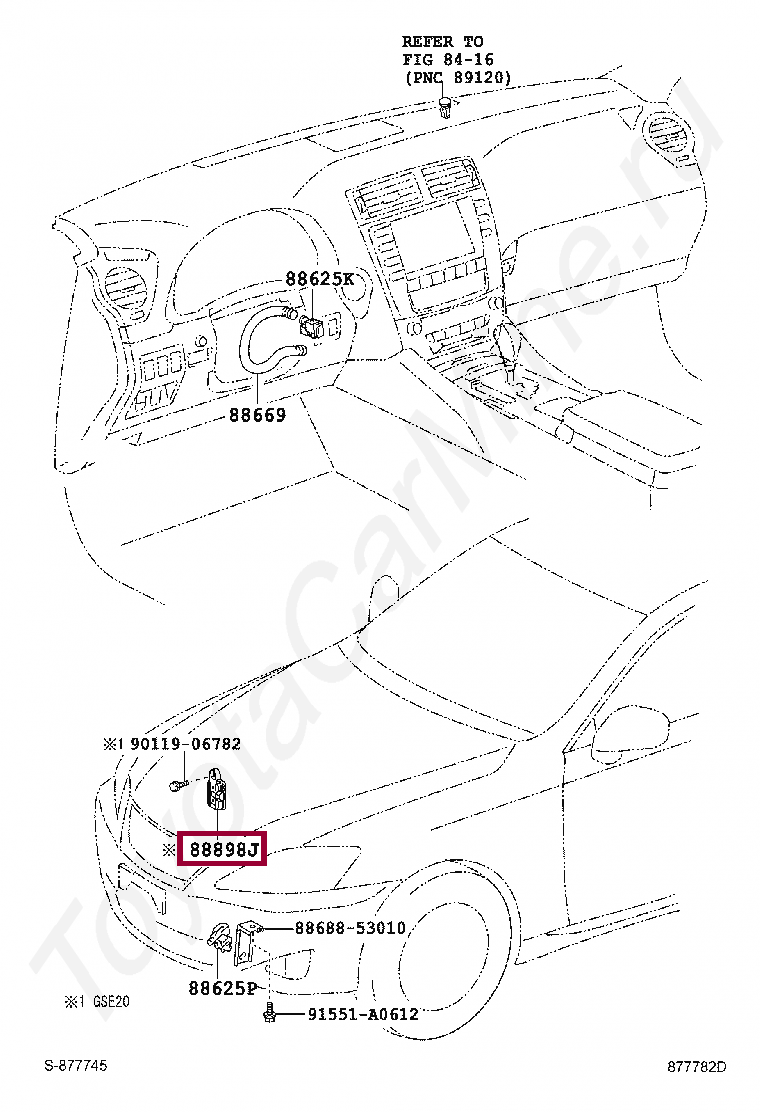 REFER TO
FIG 84-16
(PNC 89120)

88625K

88669

※1 90119-06782

※ 88898J

88688-53010

88625P

91551-A0612

※1 GSE20

S-877745

877782D

ToyotaCarMine.ru