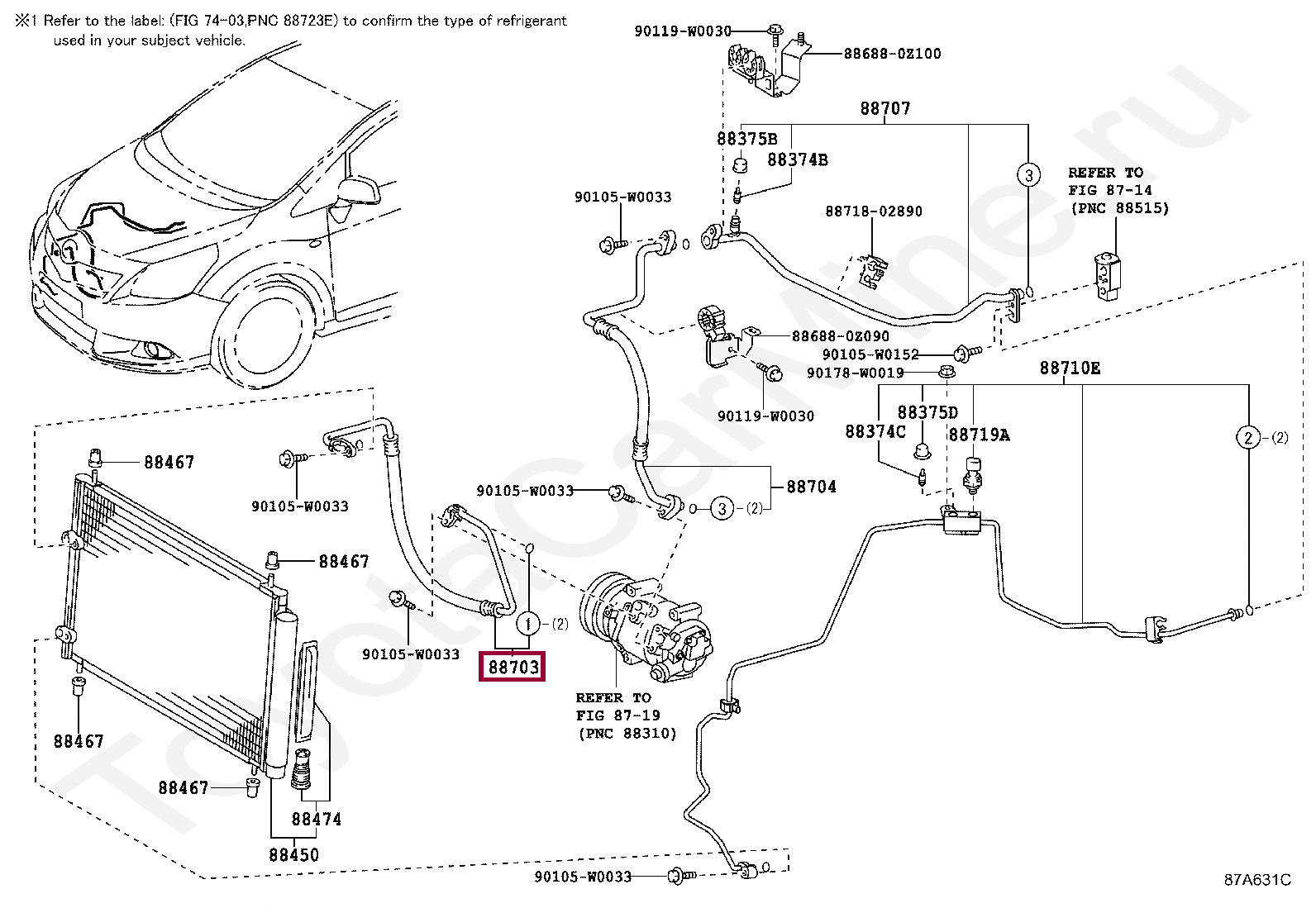 ※1 Refer to the label: (FIG 74-03,PNC 88723E) to confirm the type of refrigerant used in your subject vehicle.

90119-W0030
88688-0Z100
88707
88375B
88374B
3
REFER TO FIG 87-14 (PNC 88515)
90105-W0033
88718-02890
88688-0Z090
90105-W0152
90178-W0019
88710E
90119-W0030
88375D
88374C
88719A
2
(2)
88467
90105-W0033
90105-W0033
88704
3
(2)
88467
90105-W0033
1
(2)
88703
REFER TO FIG 87-19 (PNC 88310)
88467
88467
88474
88450
90105-W0033
87A631C
ToyotaCarMine.ru