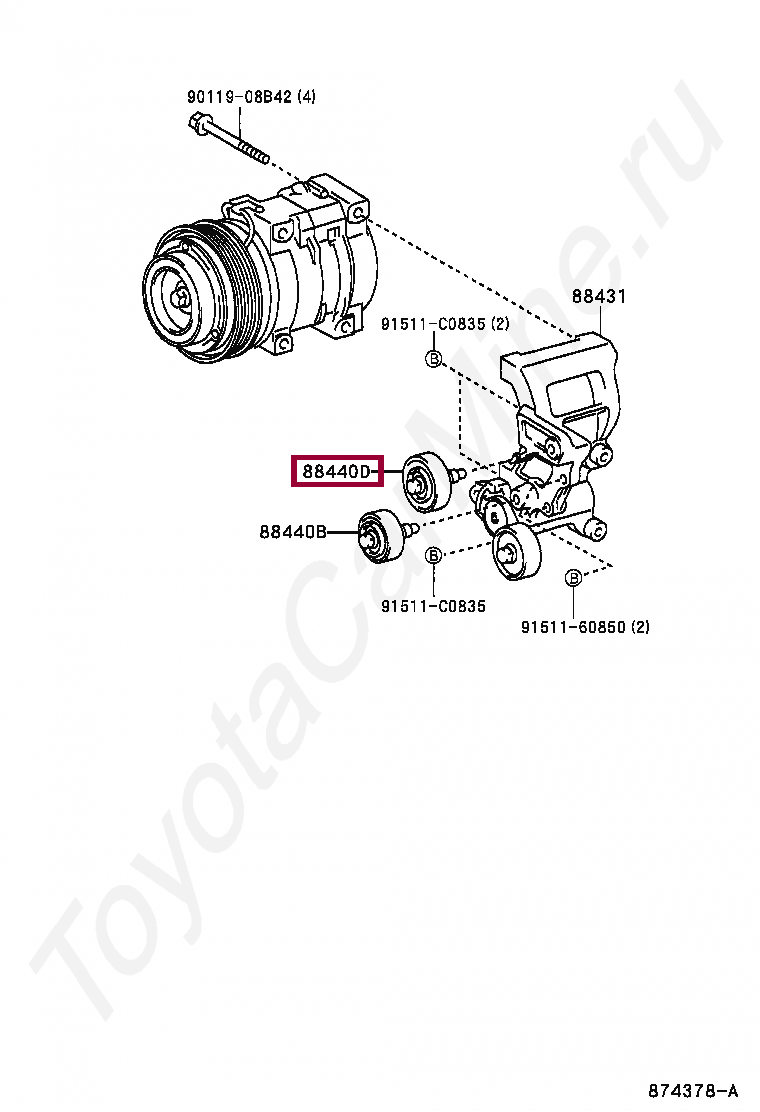 90119-08B42 (4)

88431

91511-C0835 (2)

B

88440D

88440B

B

B

91511-C0835

91511-60850 (2)

ToyotaCarMine.ru

874378-A