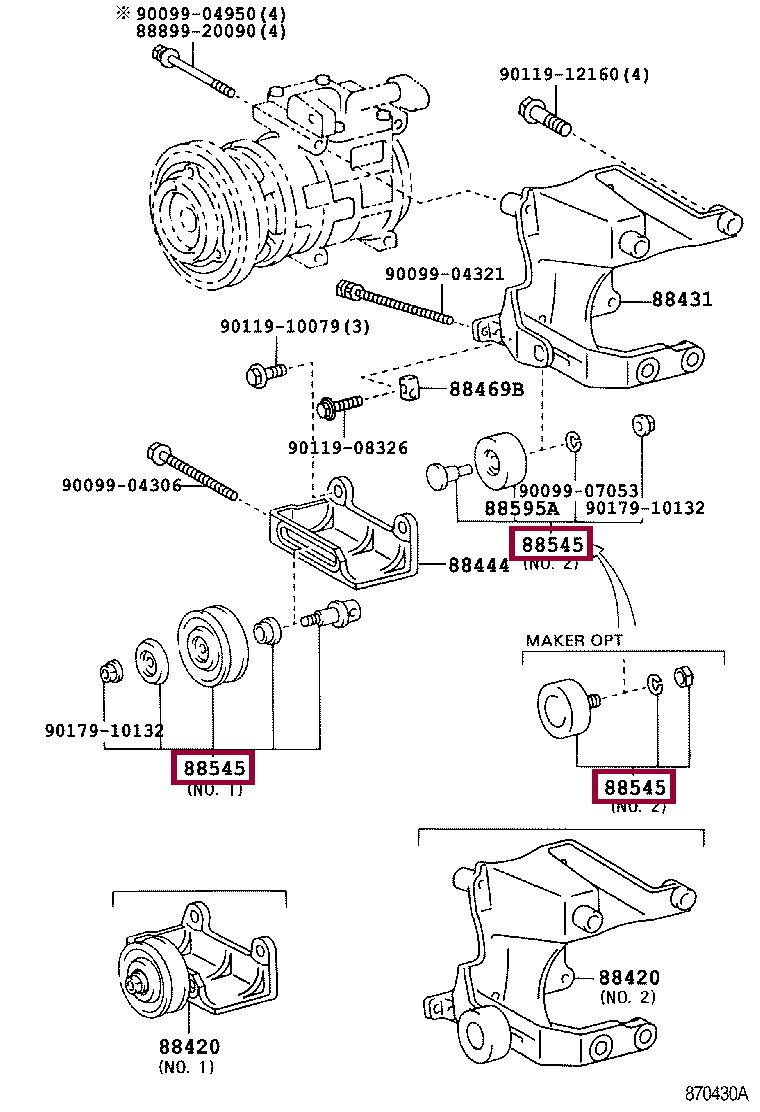 ※ 90099-04950(4)
88899-20090(4)

90119-12160(4)

90099-04321

88431

90119-10079(3)

88469B

90119-08326

90099-04306

90099-07053

88595A

90179-10132

88545
(NO. 2)

88444

MAKER OPT

90179-10132

88545
(NO. 1)

88545
(NO. 2)

88420
(NO. 2)

88420
(NO. 1)

870430A