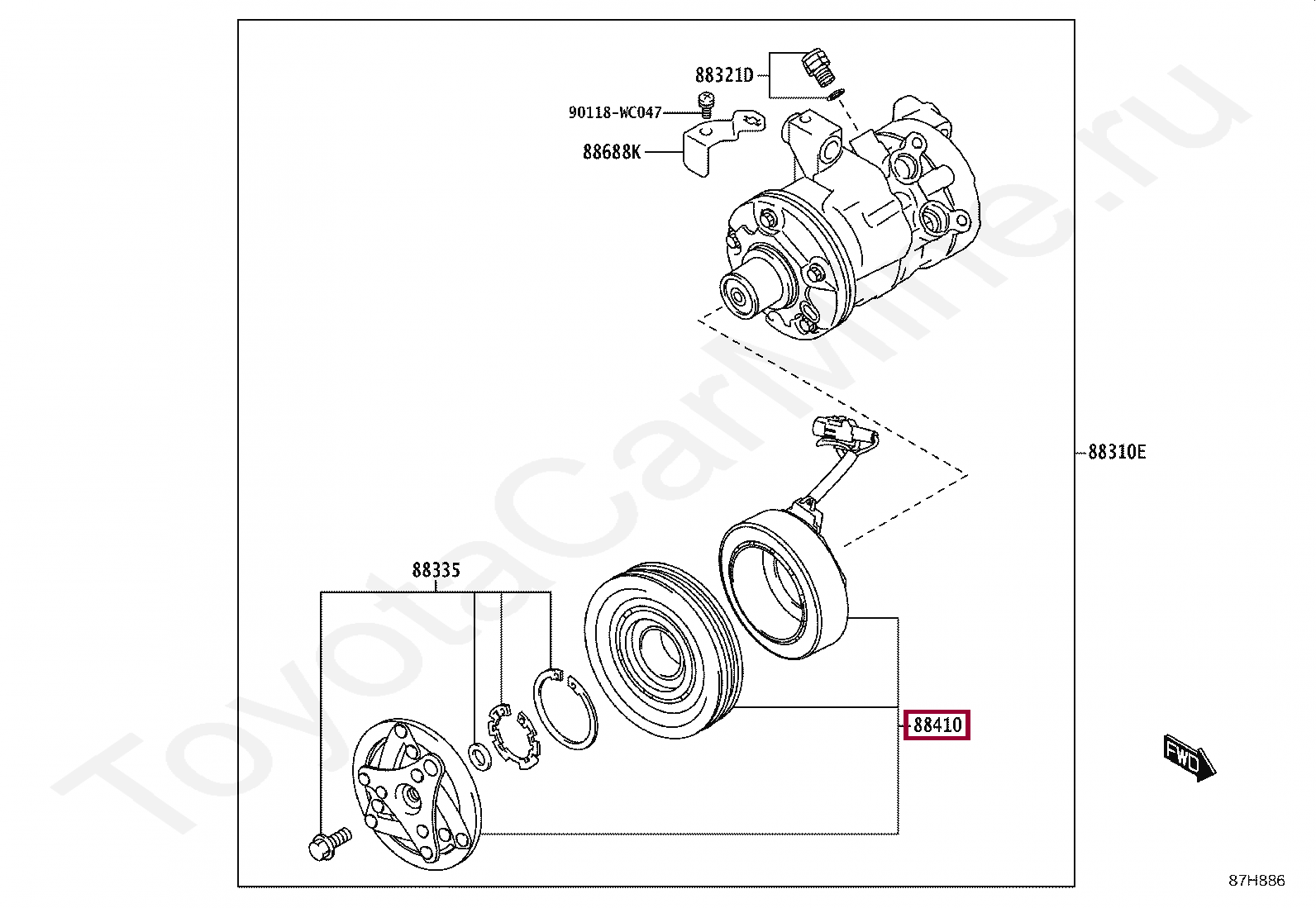 88321D
90118-WC047
88688K
88310E
88335
88410
FWD
87H886
ToyotaCarMine.ru