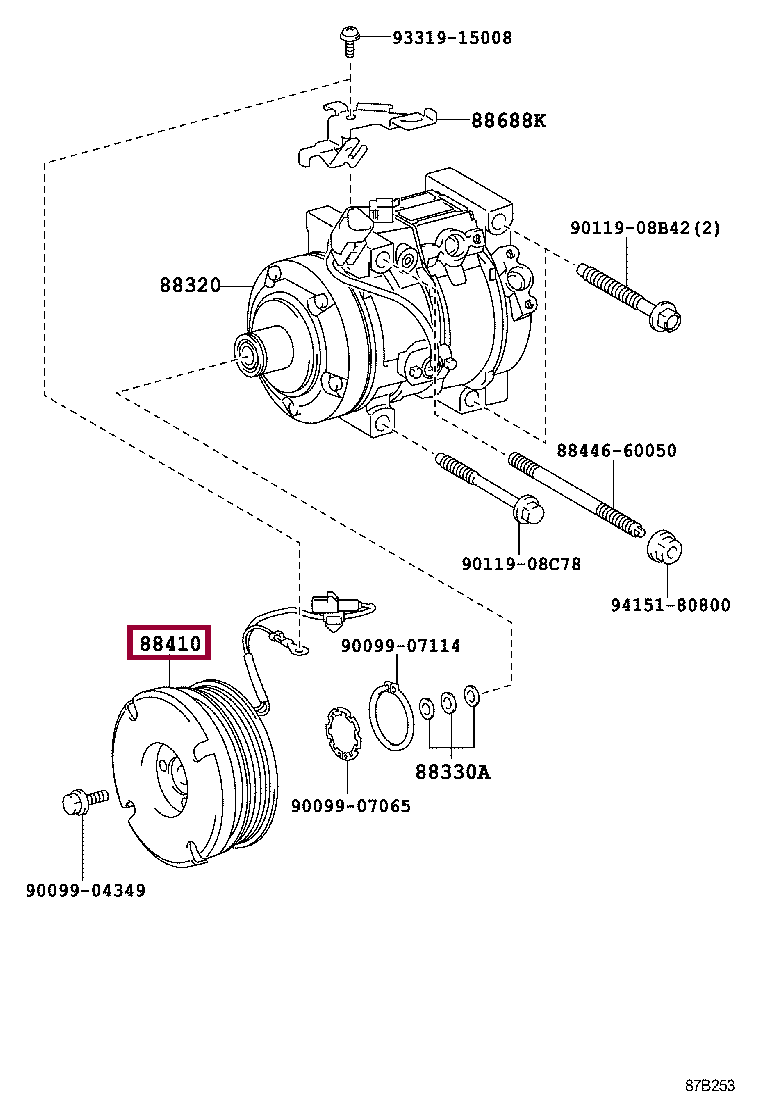 93319-15008

88688K

90119-08B42(2)

88320

88446-60050

90119-08C78

94151-80800

88410

90099-07114

88330A

90099-07065

90099-04349

87B253